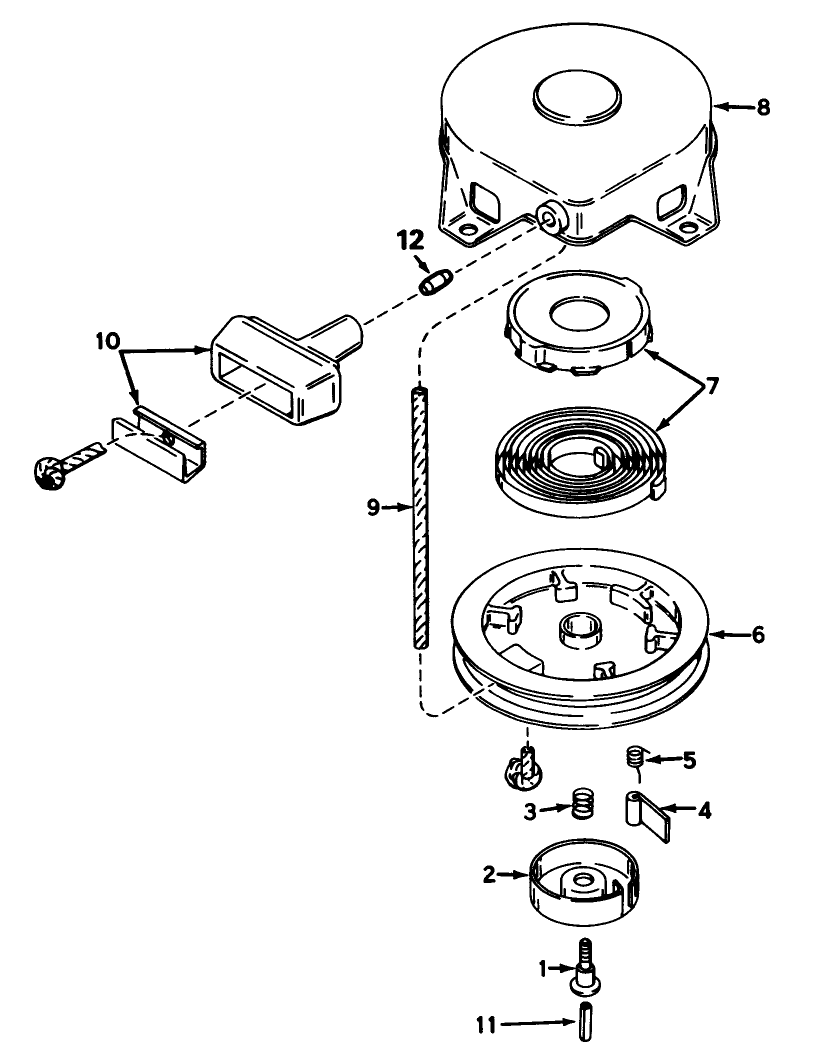 8
12
10
7
9
6
5
3
4
2
1
11