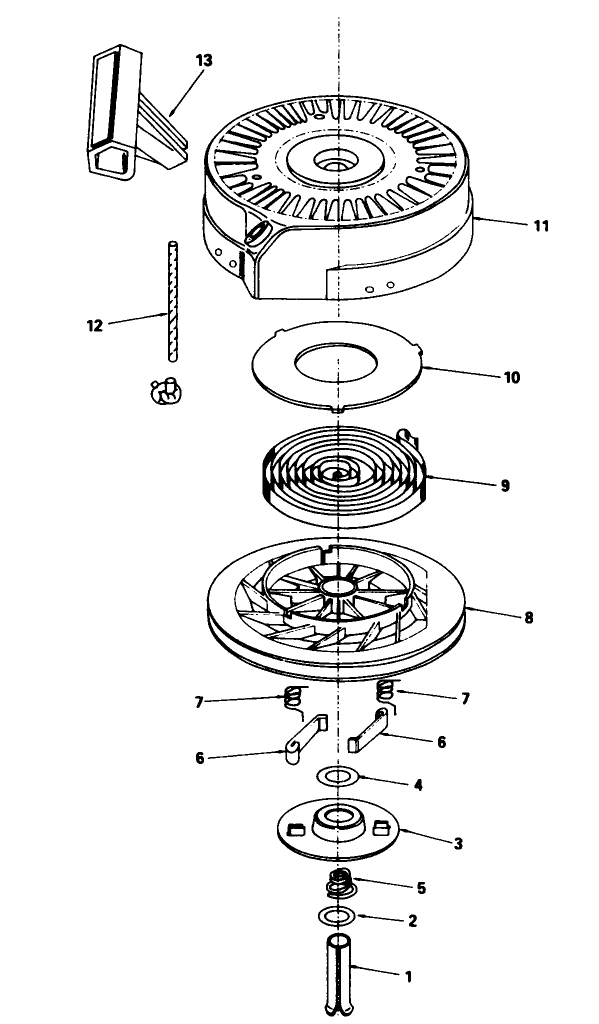 13
11
12
10
9
8
7
7
6
6
4
3
5
2
1