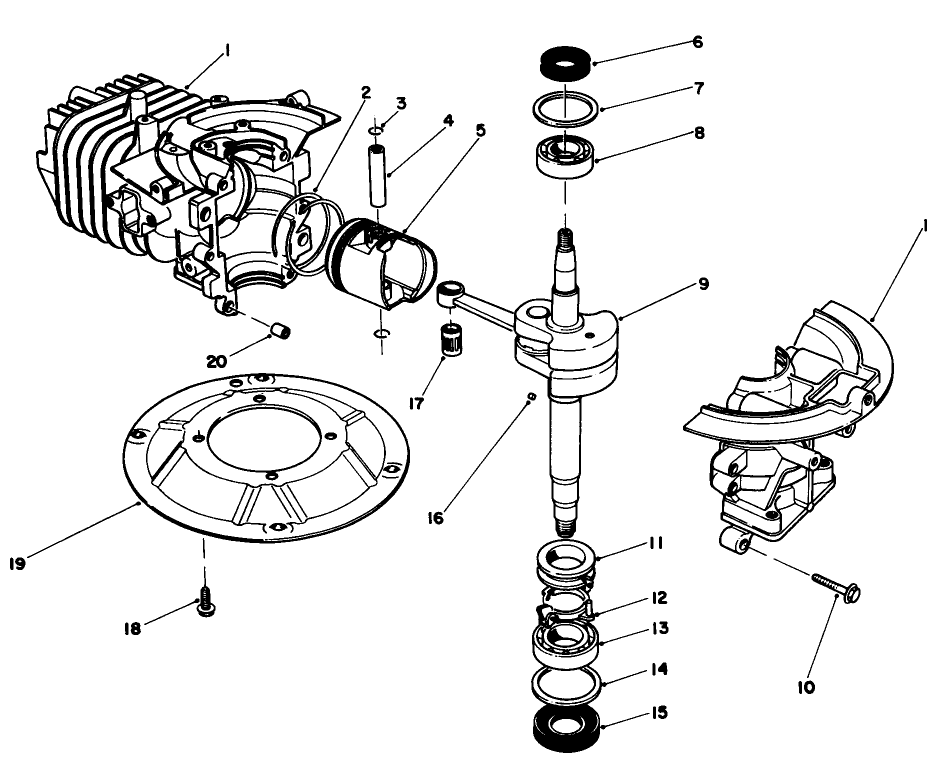 1
2
3
4
5
6
7
8
9
1
20
17
16
19
18
11
12
13
14
15
10