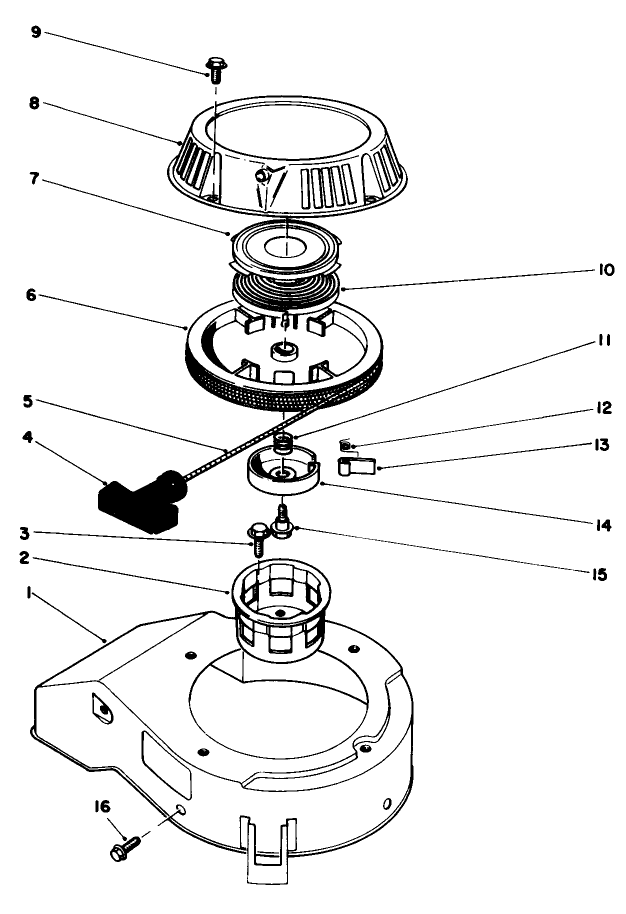 9
8
7
10
6
11
5
12
4
13
14
3
15
2
1
16