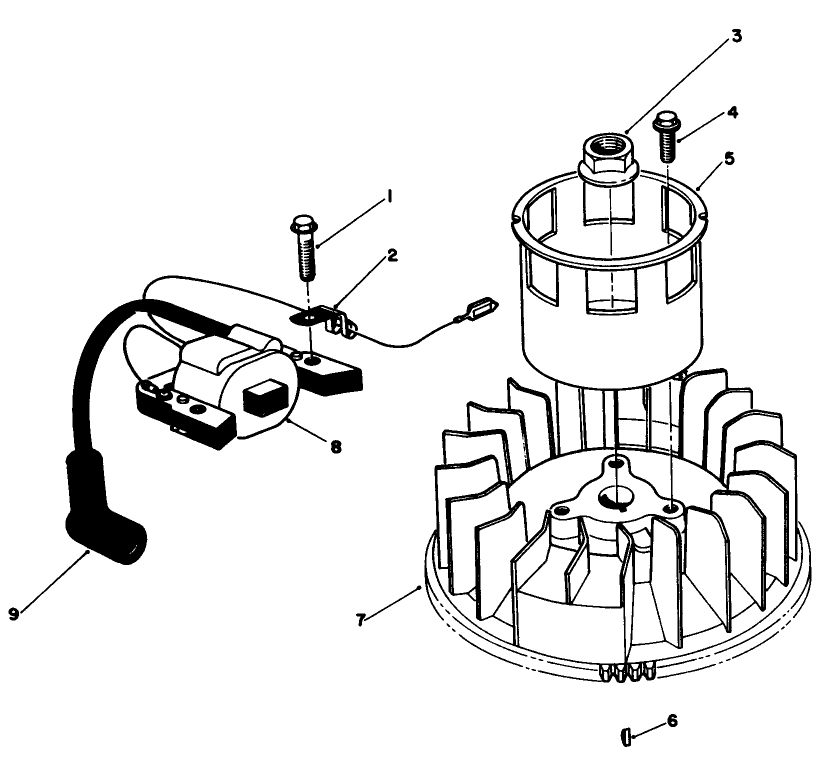 3
4
5
1
2
8
9
7
6