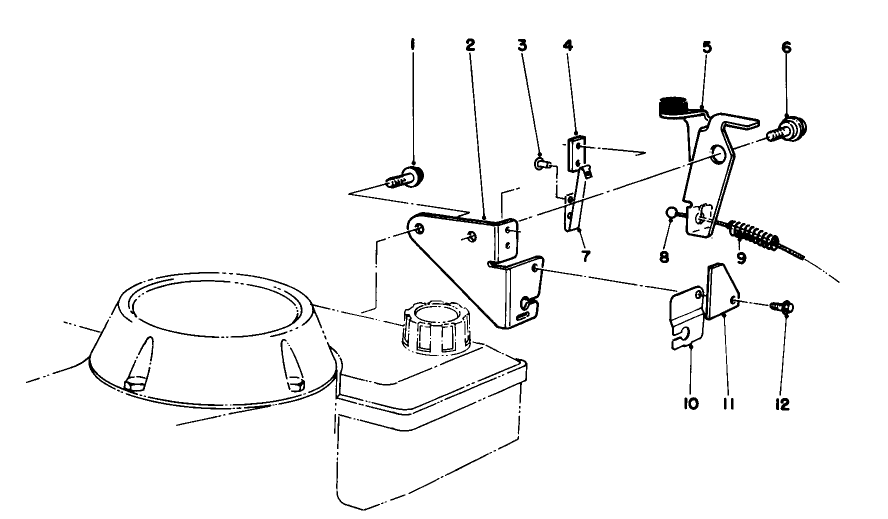 1
2
3
4
5
6
7
8
9
10
11
12