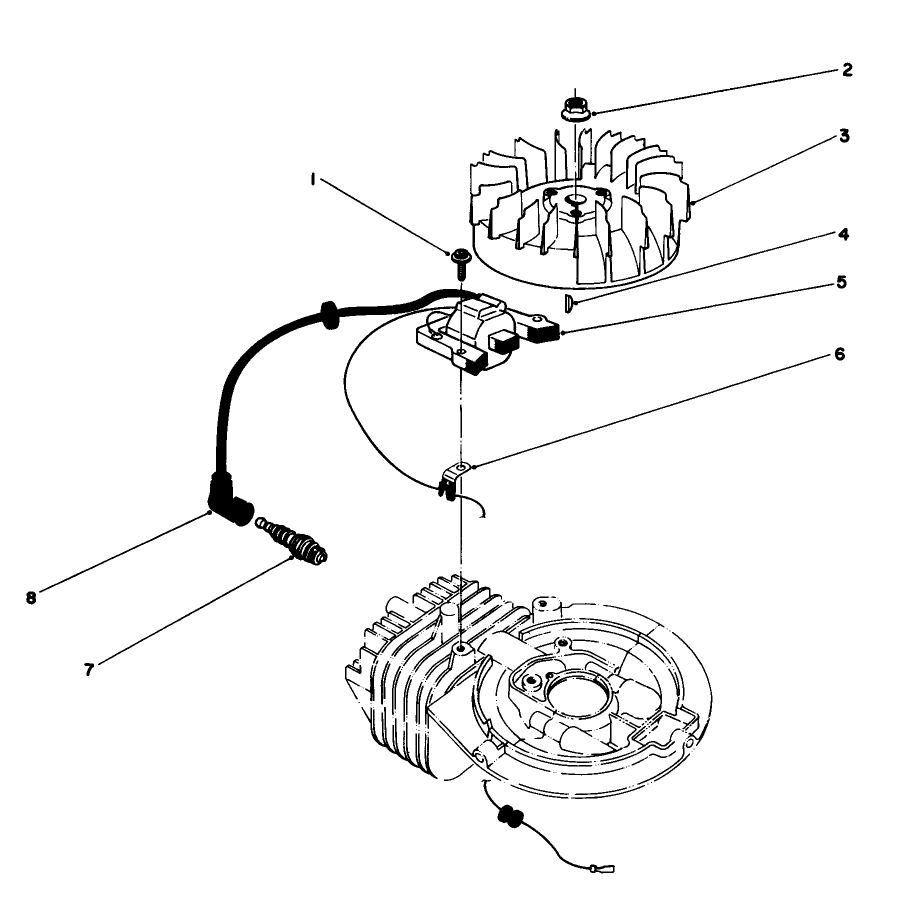 2
3
1
4
5
6
8
7