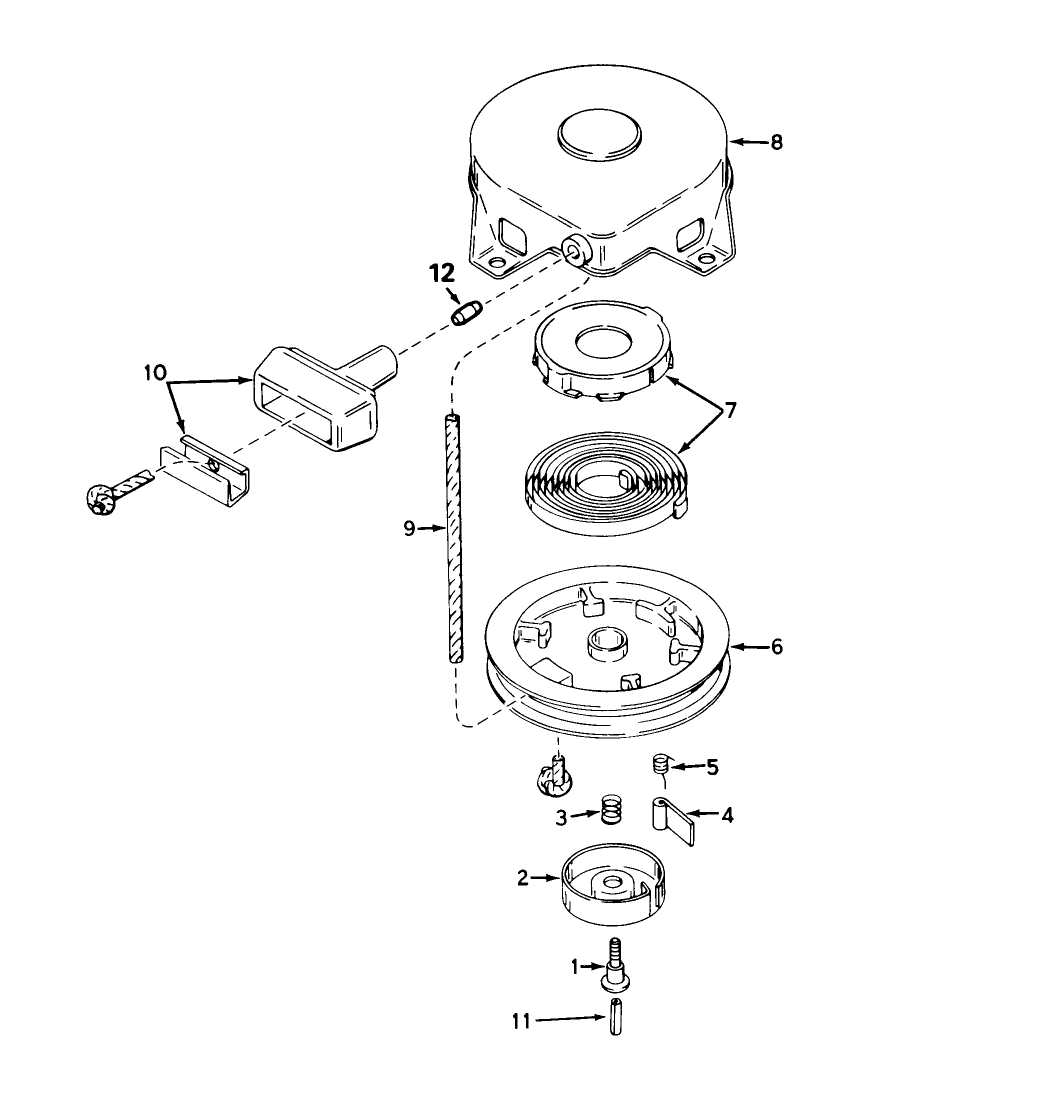 8
12
10
7
9
6
5
3
4
2
1
11