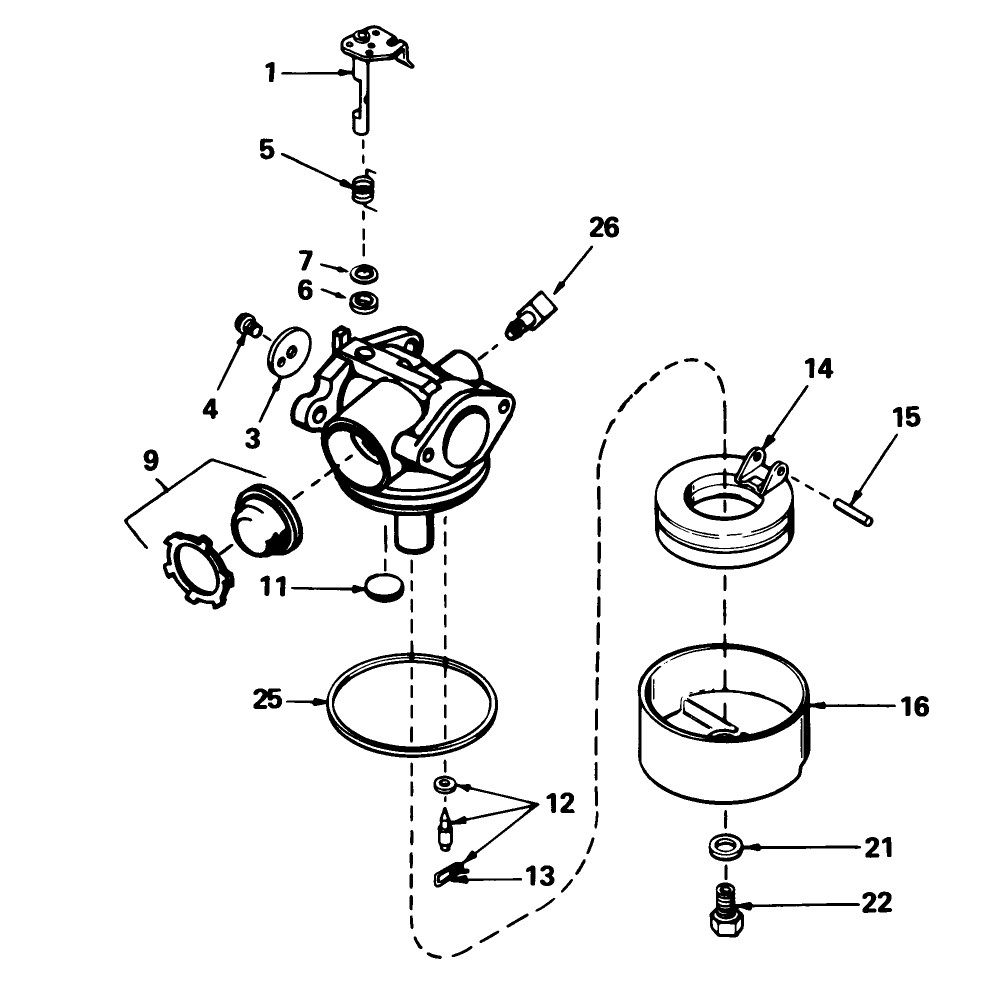 1
5
26
7
6
4
3
14
15
9
11
25
16
12
13
21
22