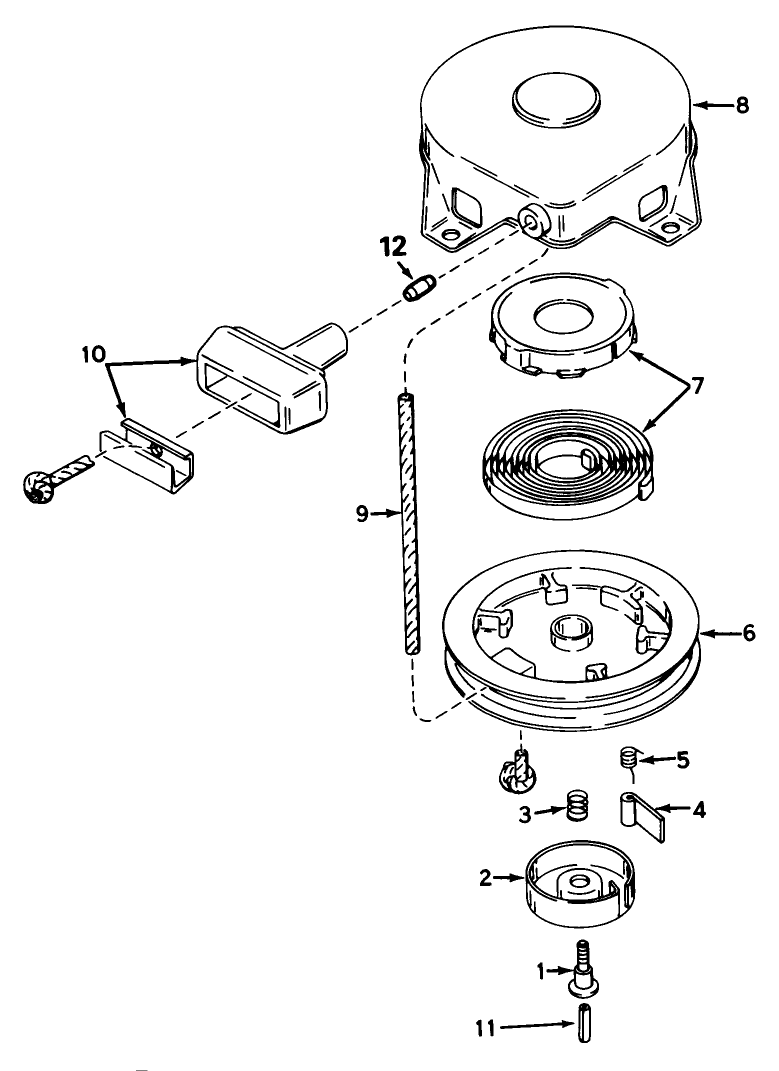 8
12
10
7
9
6
5
3
4
2
1
11