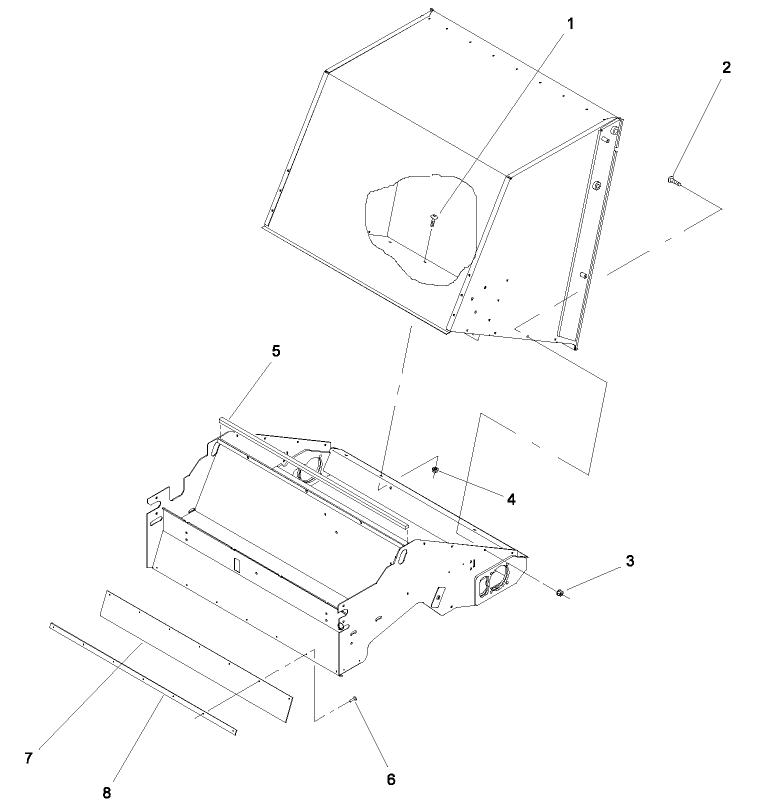 1
2
5
4
3
7
8
6