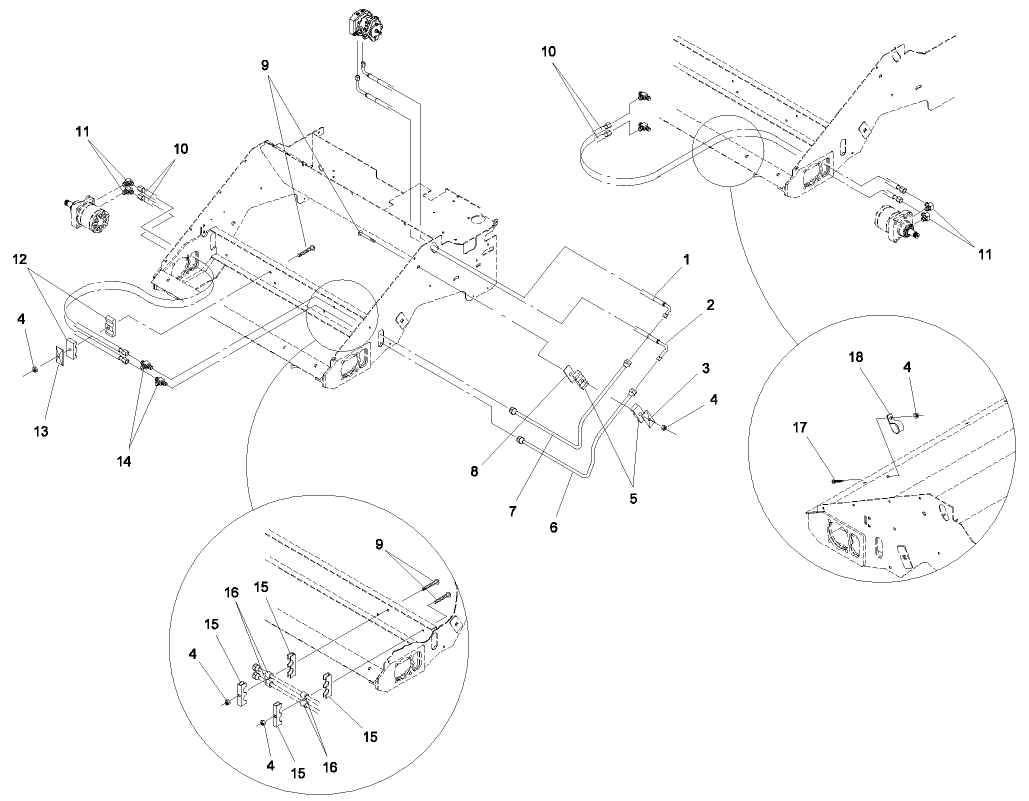 9
10
11
10
11
12
4
13
14
1
2
3
4
8
7
6
5
18
4
17
9
16
15
15
4
15
4
15
16