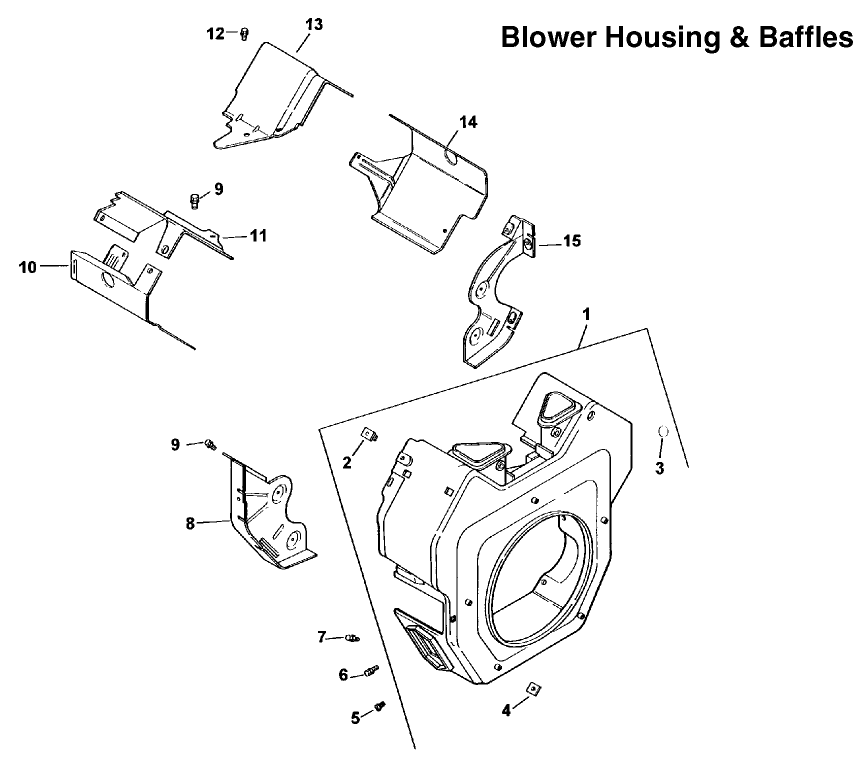 Blower Housing & Baffles

12
13
14
9
11
10
15
1
9
2
3
8
7
6
5
4