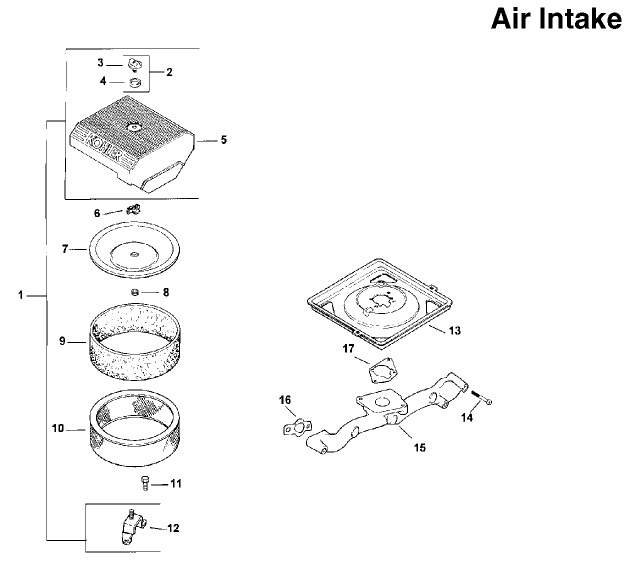 Air Intake

3
2
4
KOHLER
5
6
7
1
8
9
10
11
12
13
17
16
14
15