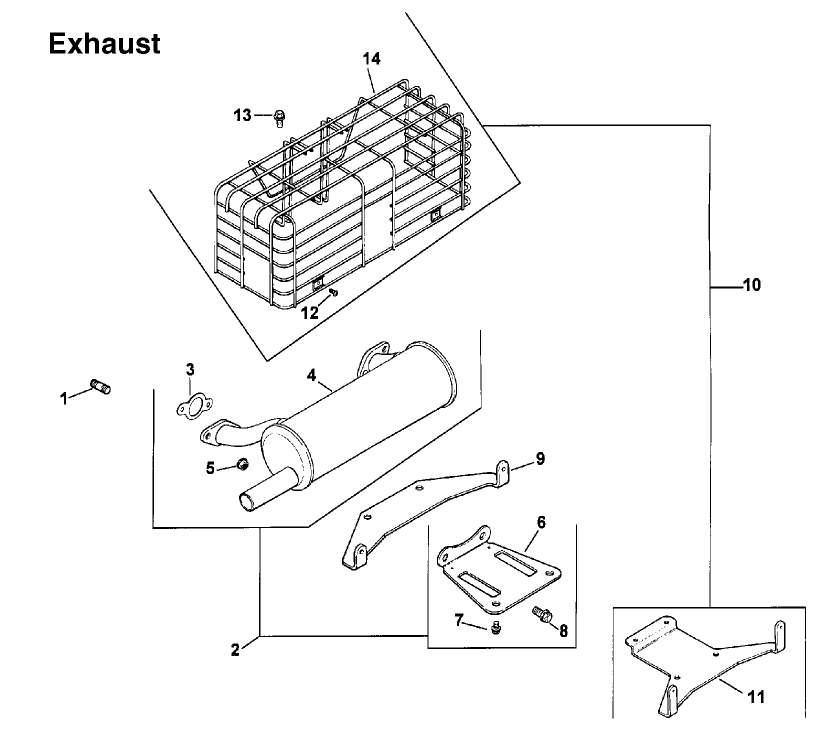 Exhaust

14
13
12
10
3
4
1
5
9
6
7
8
2
11