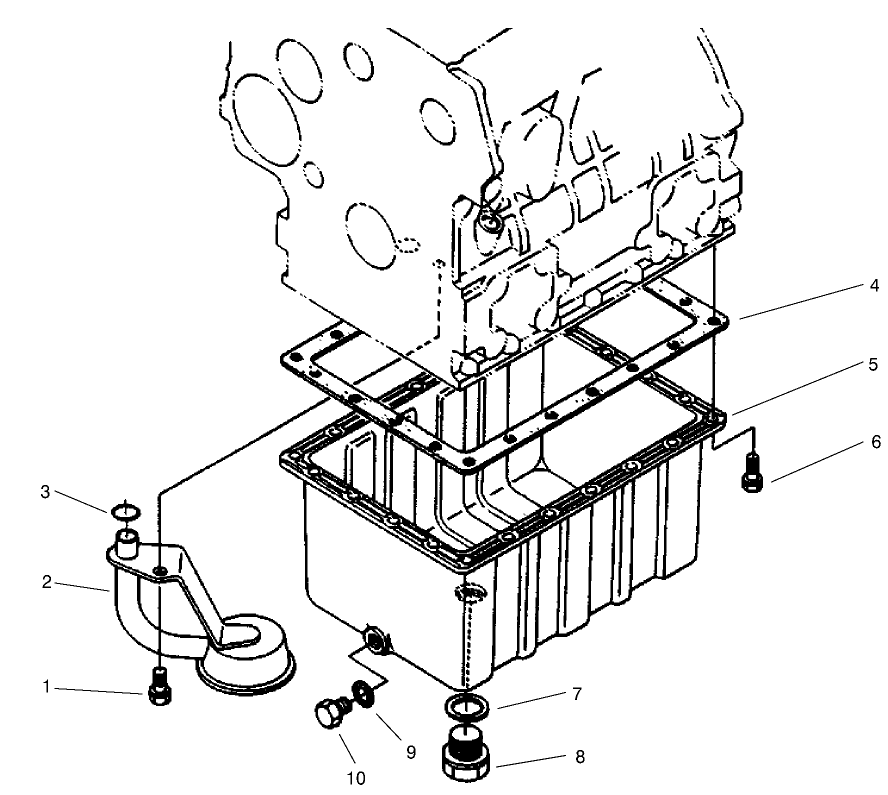 4
5
6
3
2
1
7
9
8
10