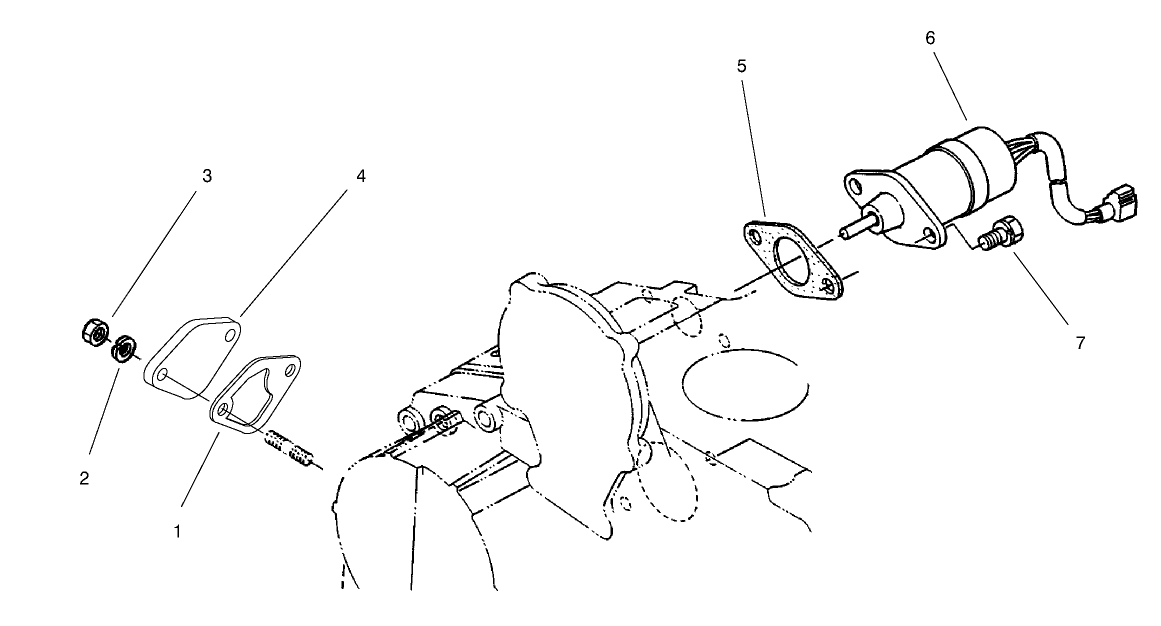 6
5
3
4
7
2
1