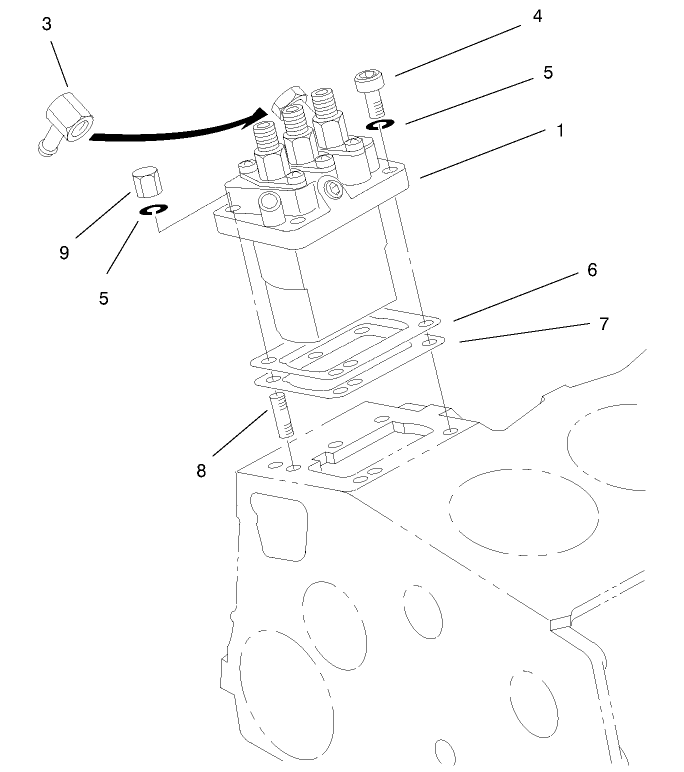 3
4
5
1
9
5
6
7
8