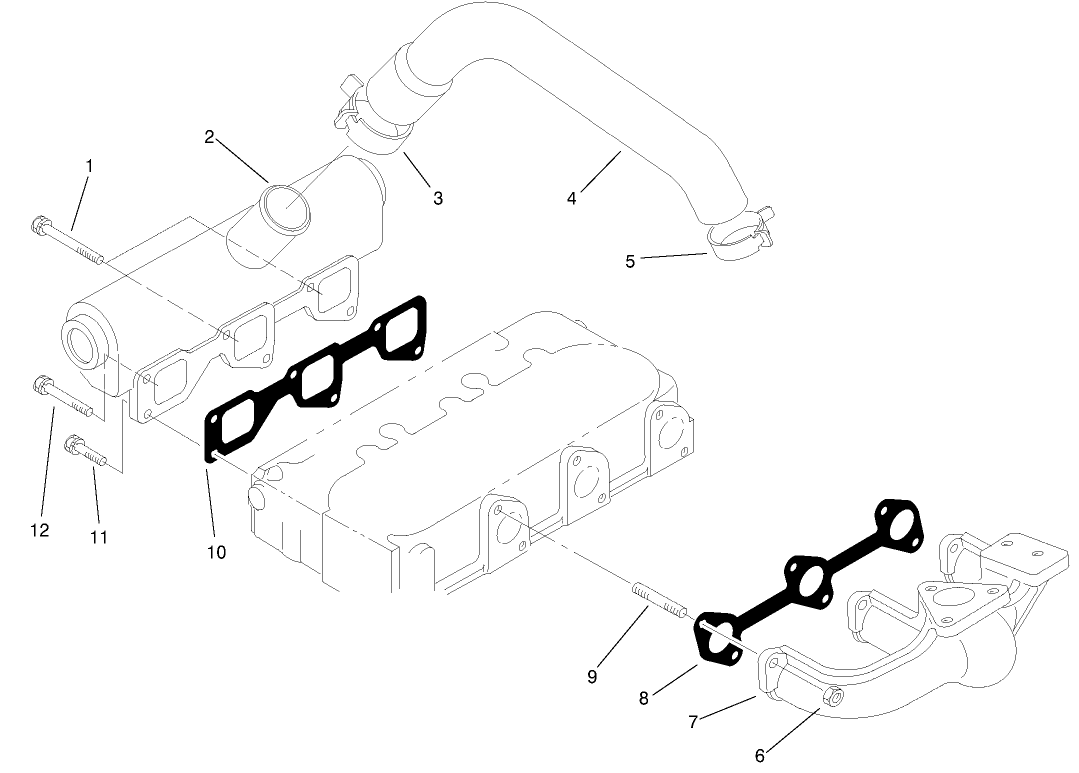 1
2
3
4
5
12
11
10
9
8
7
6