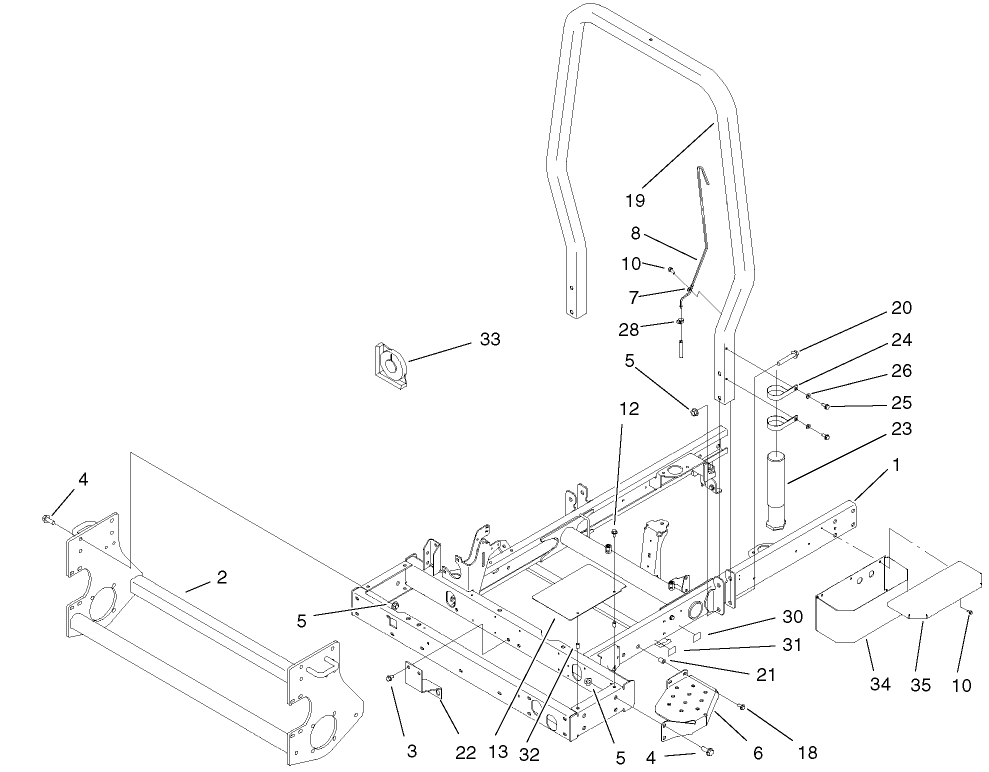 19
8
10
7
28
20
24
26
25
23
33
5
12
1
4
2
5
30
31
21
34
35
10
3
22
13
32
5
4
6
18