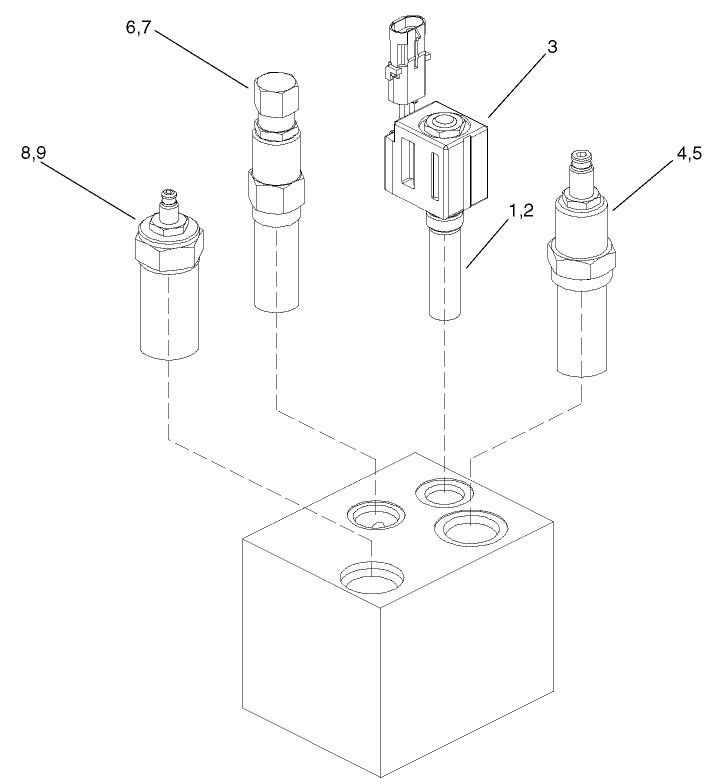 6,7

3

8,9

4,5

1,2