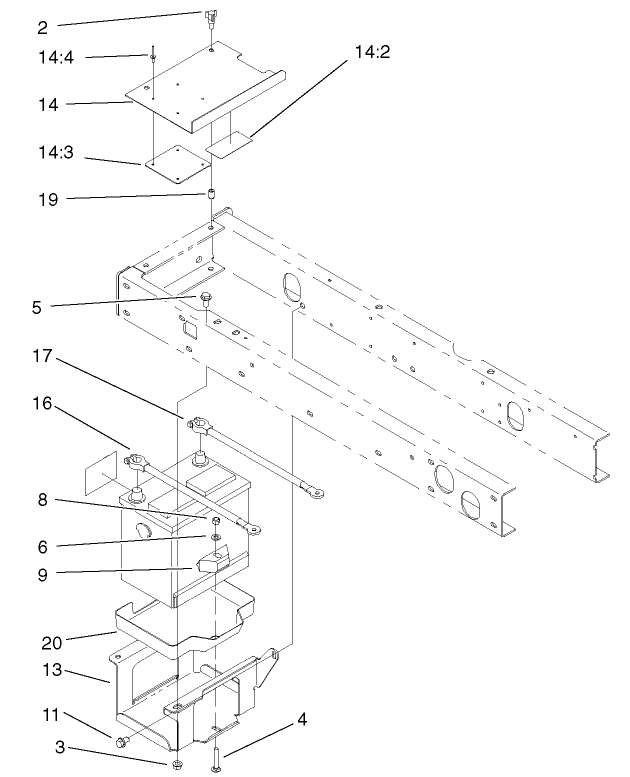 2
14:4
14:2
14
14:3
19
5
17
16
8
6
9
20
13
11
4
3