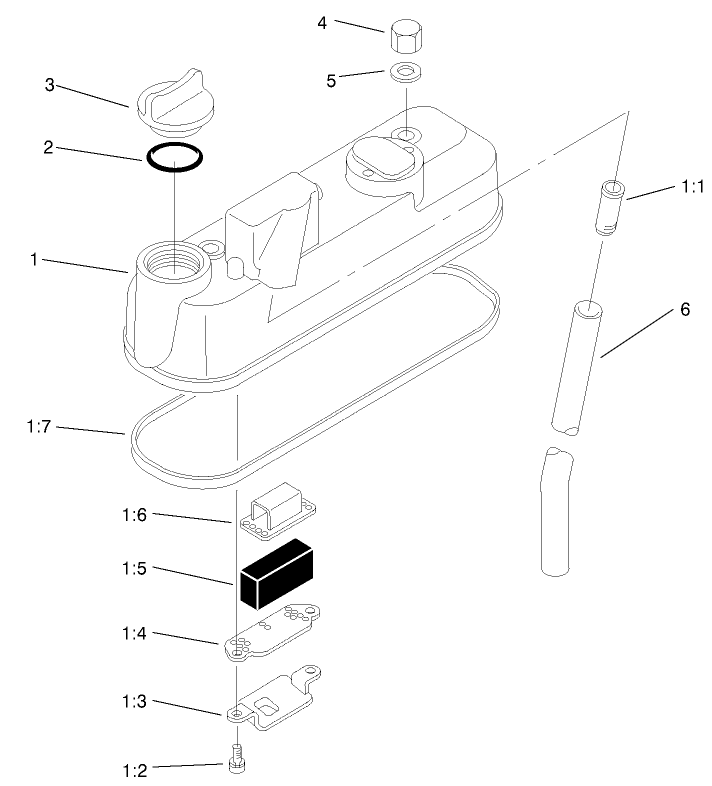 4
5
3
2
1:1
1
6
1:7
1:6
1:5
1:4
1:3
1:2