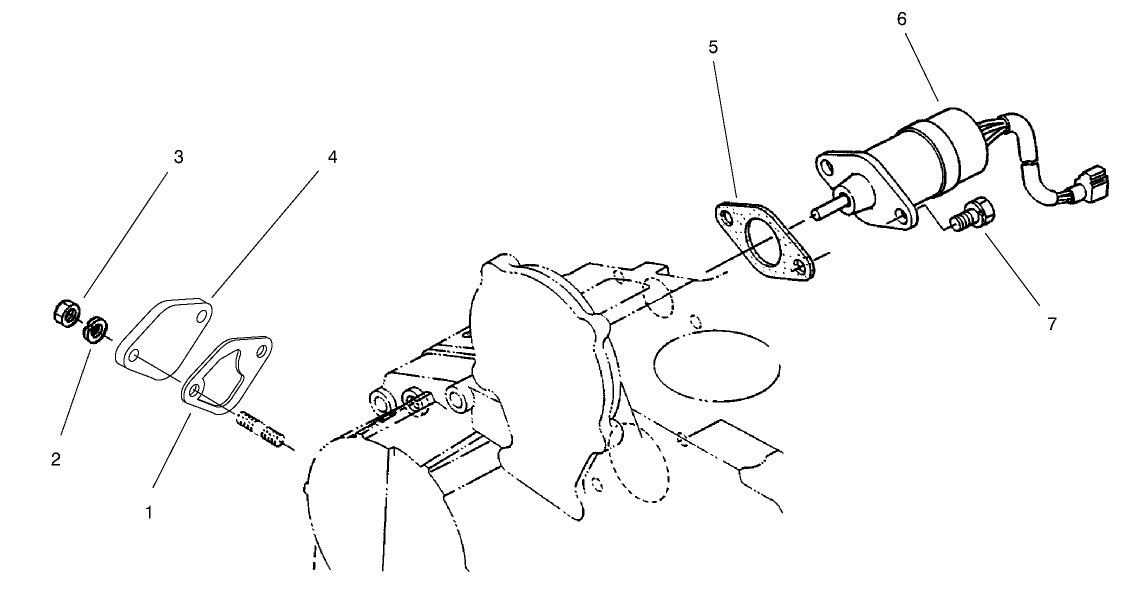 6
5
3
4
7
2
1