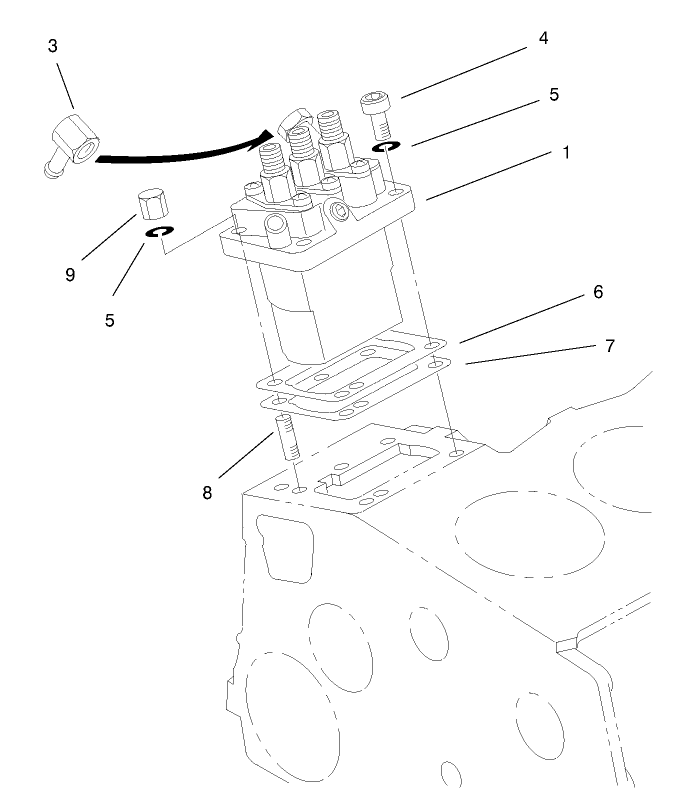 3
4
5
1
9
5
6
7
8