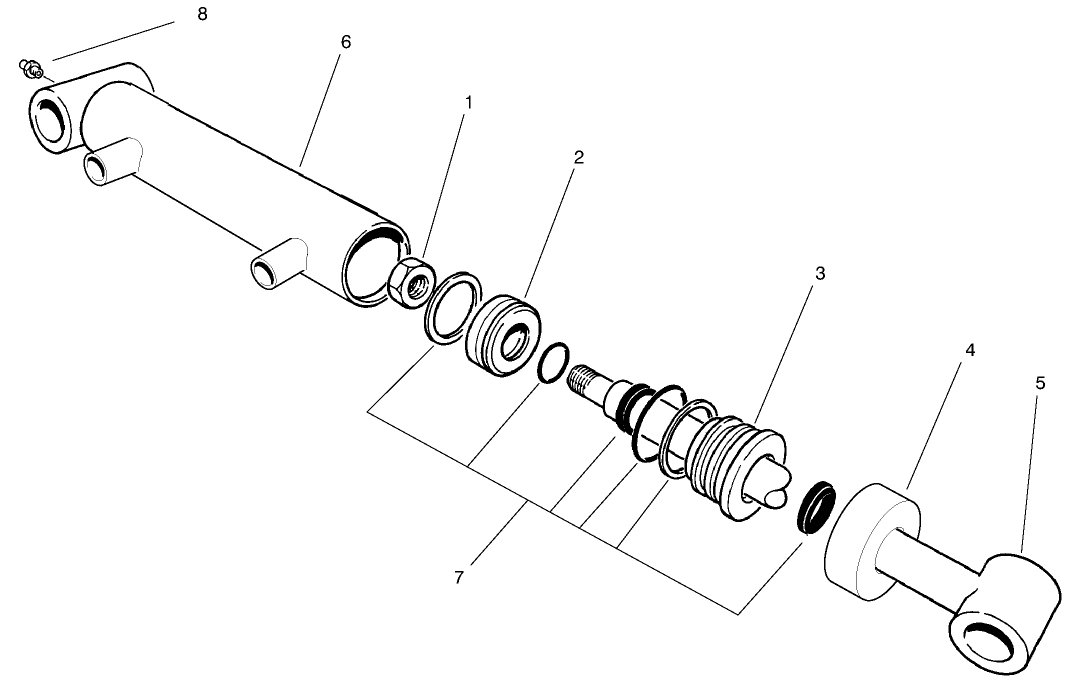 8
6
1
2
3
4
5
7