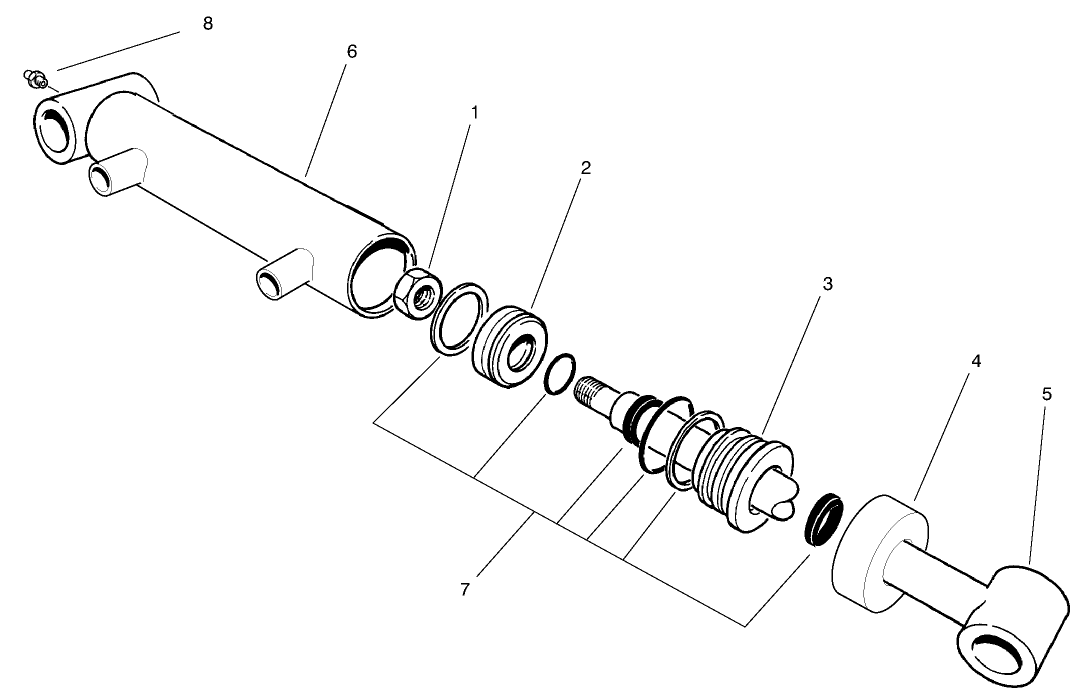 8
6
1
2
3
4
5
7