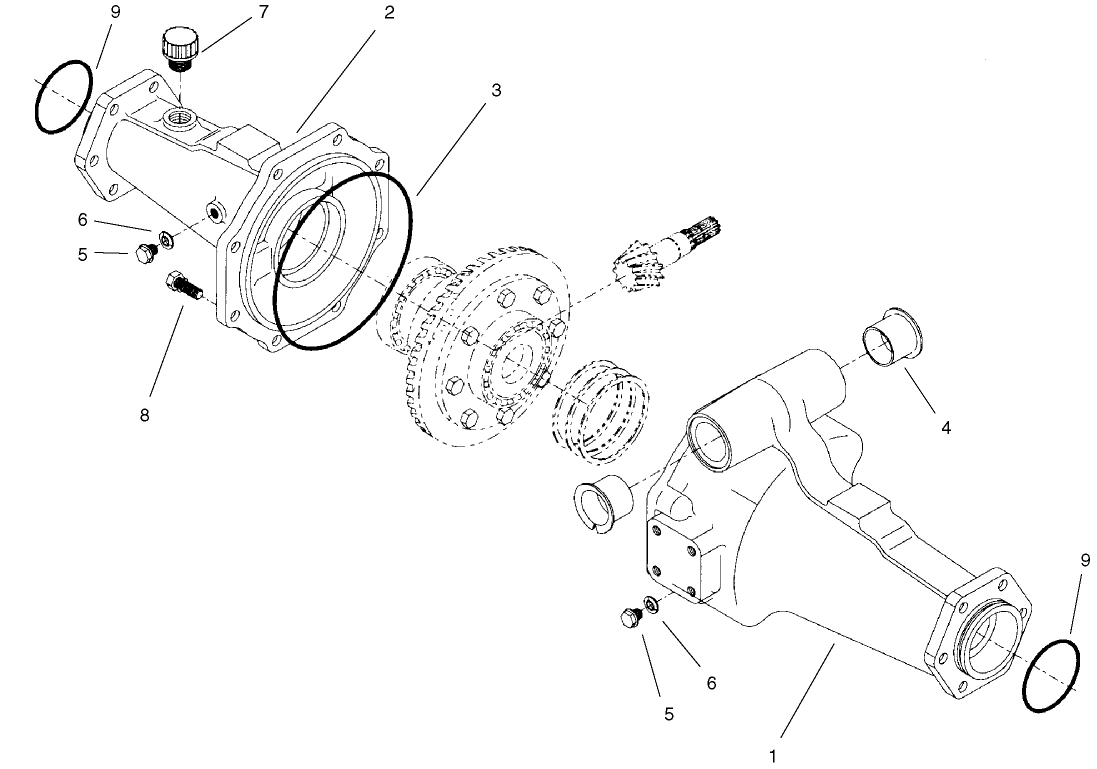 9
7
2
3
6
5
8
4
9
6
5
1