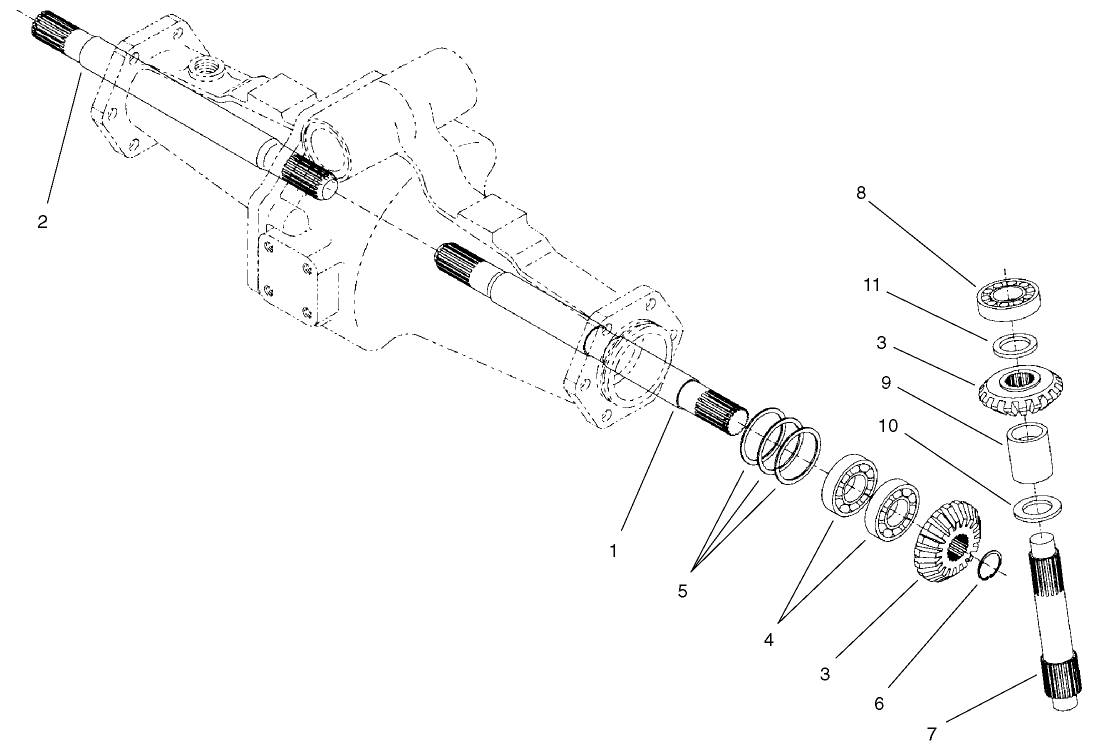 2
8
11
3
9
10
1
5
4
3
6
7