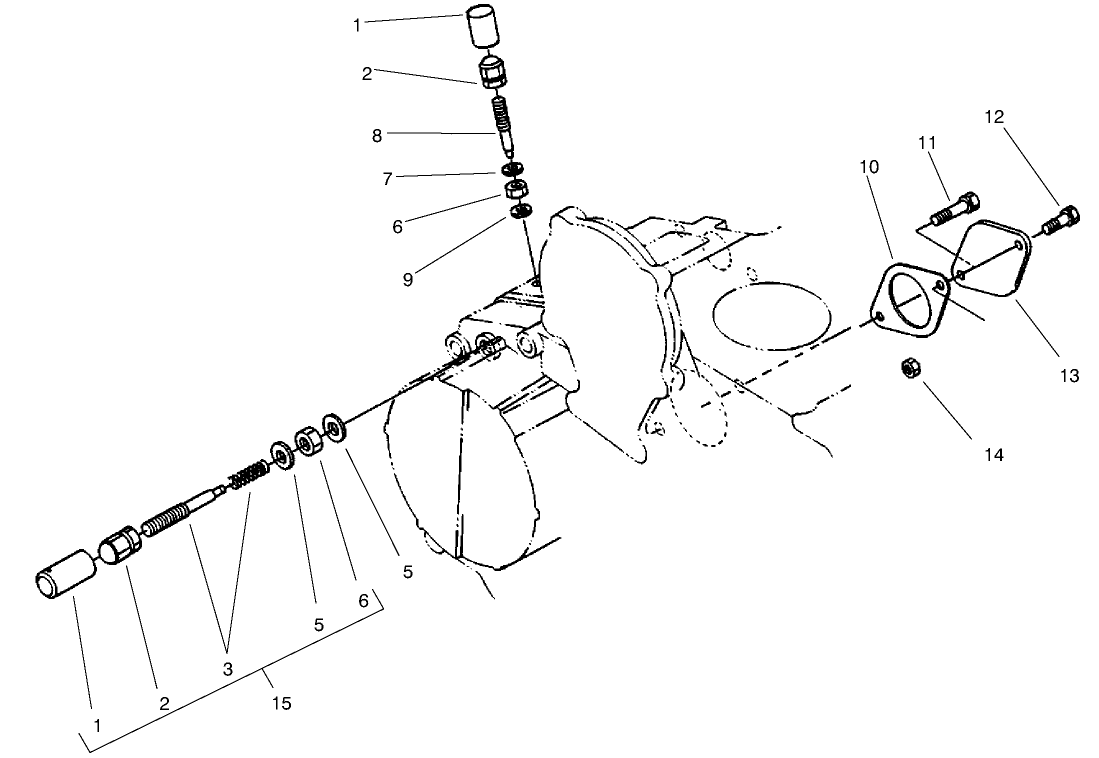 1
2
8
7
6
9
10
11
12
13
14
5
6
5
3
2
1
15