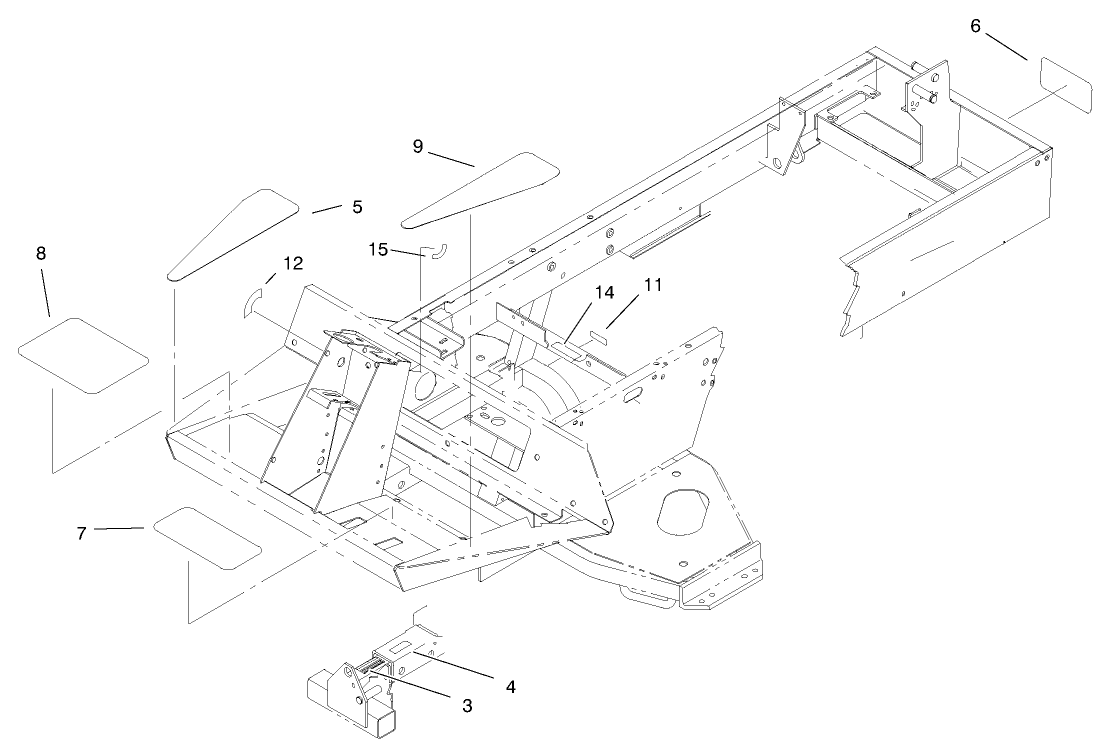 6

9

5

15

12

8

14

11

7

4

3