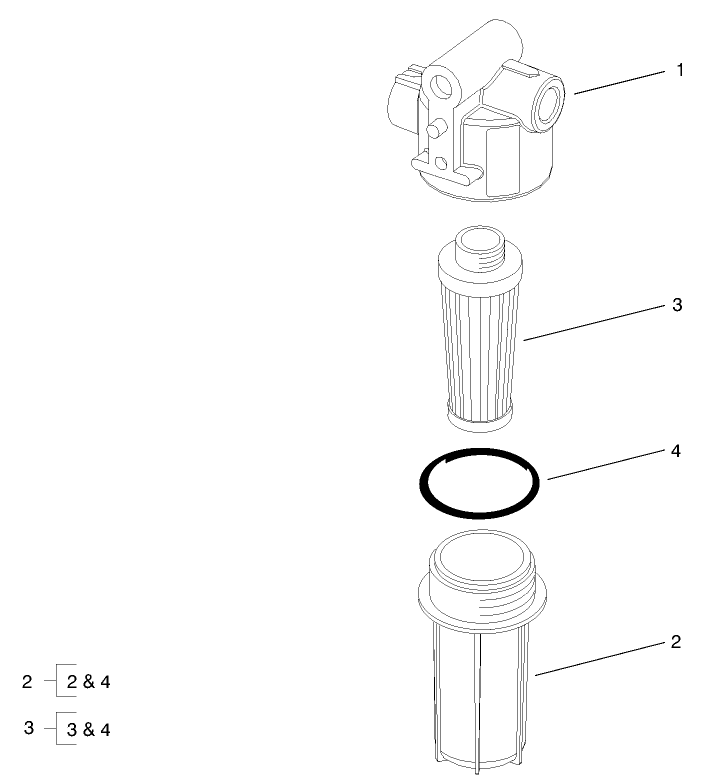 1

3

4

2

2 2 & 4

3 3 & 4