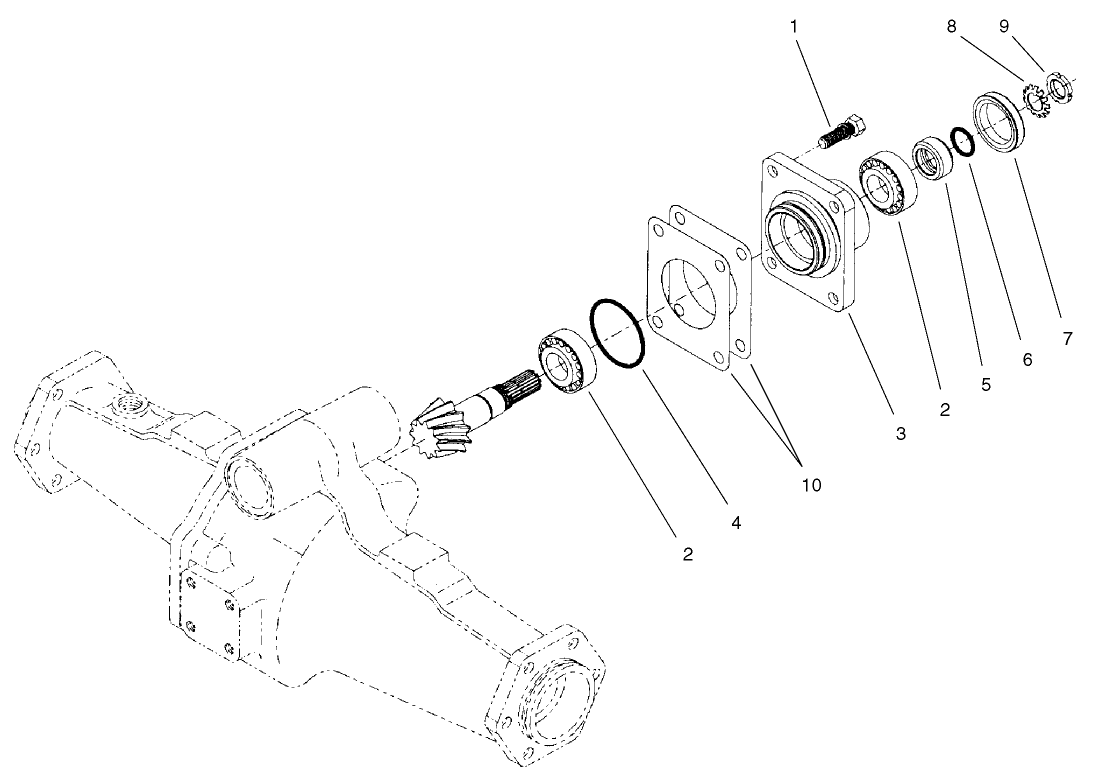 1
8
9
7
6
5
2
3
10
4
2