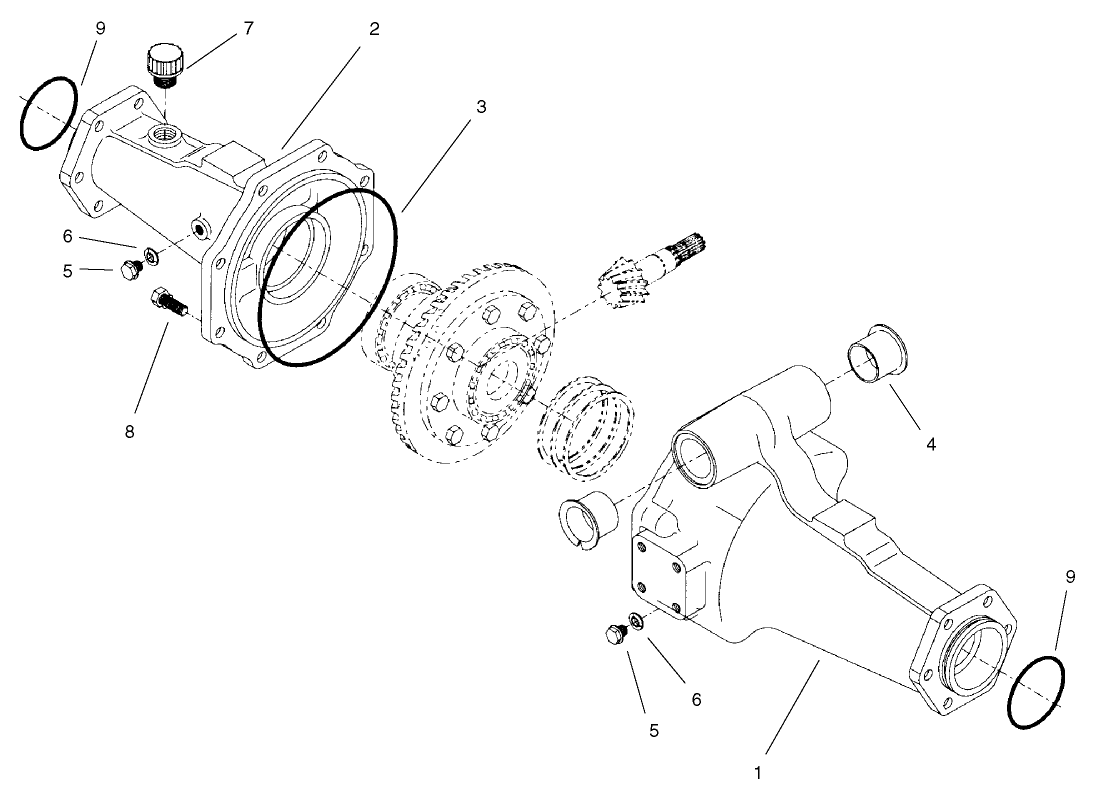 9
7
2
3
6
5
8
4
9
6
5
1