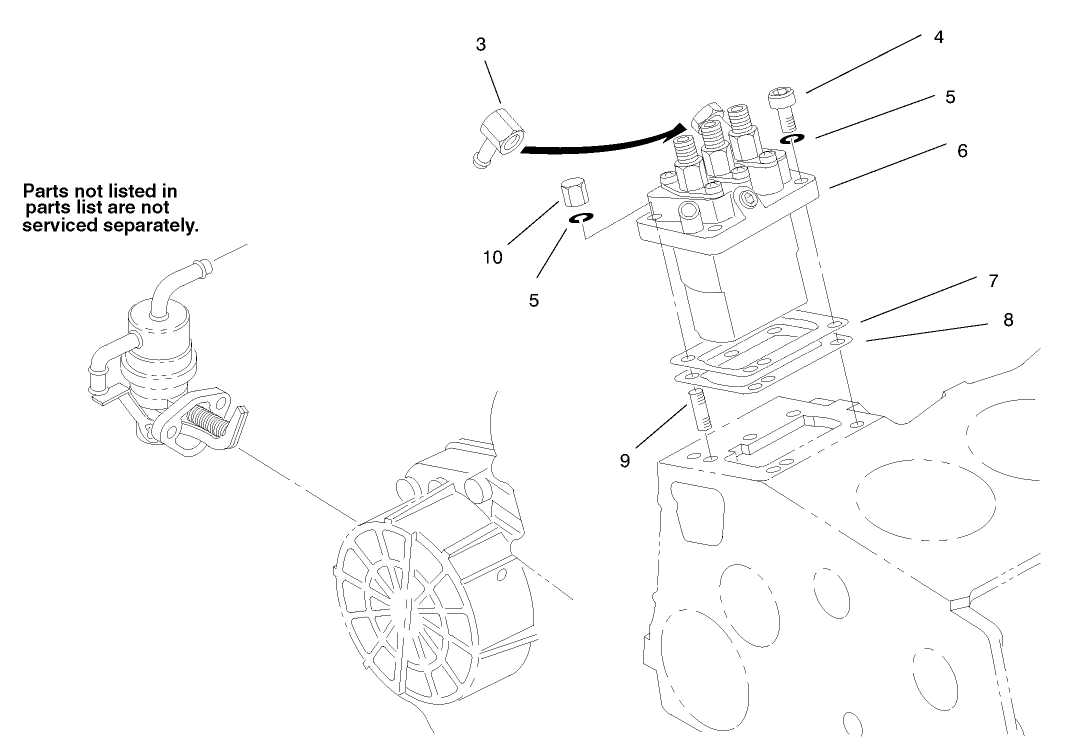 3

4

5

6

Parts not listed in parts list are not serviced separately.

10

5

7

8

9