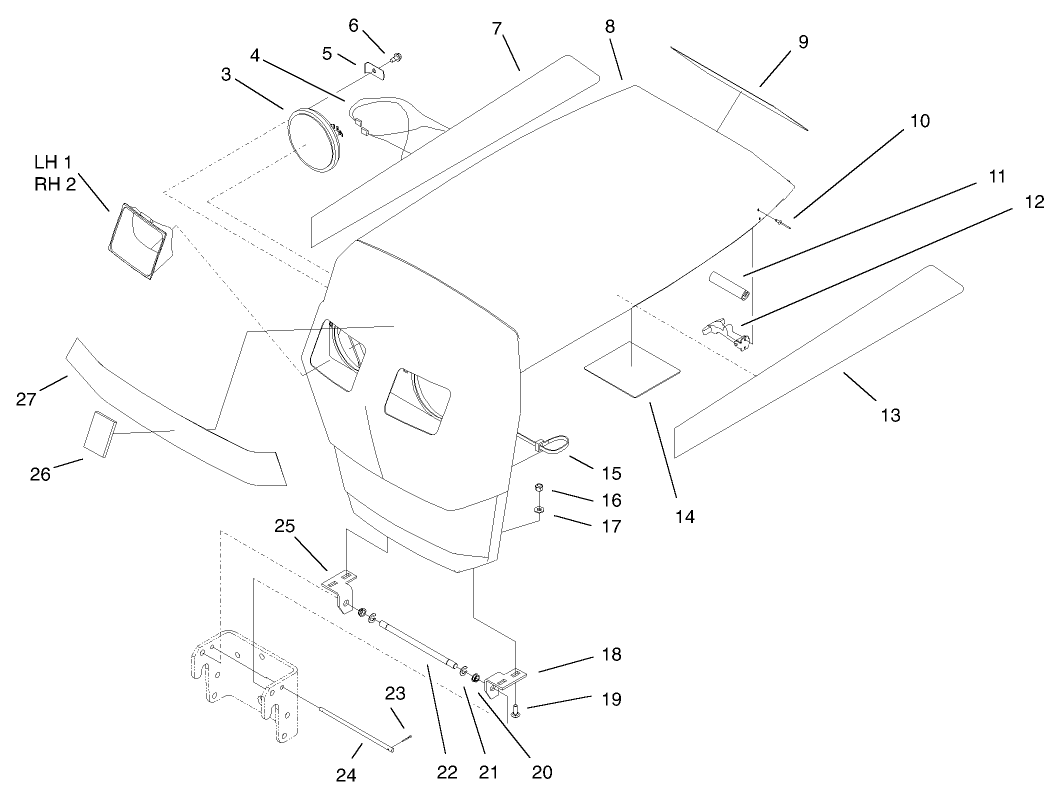 6
5
4
3
7
8
9
10
11
12
LH 1
RH 2
27
26
13
14
15
16
17
25
18
19
23
24
22
21
20