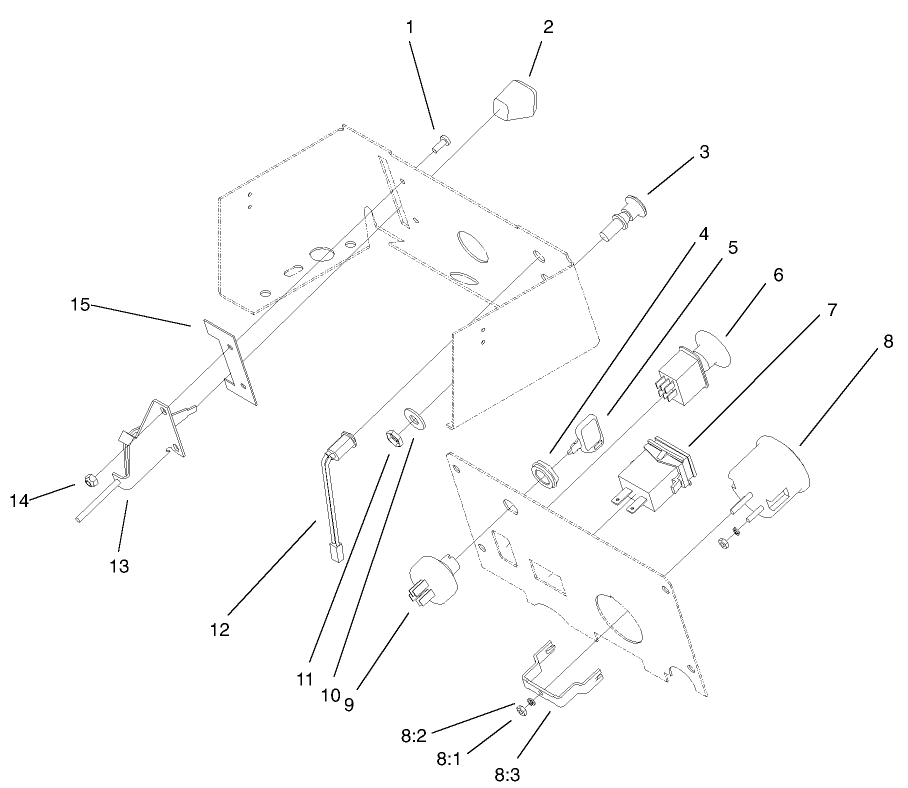 1
2
3
4
5
6
7
8
15
14
13
12
11
10
9
8:2
8:1
8:3