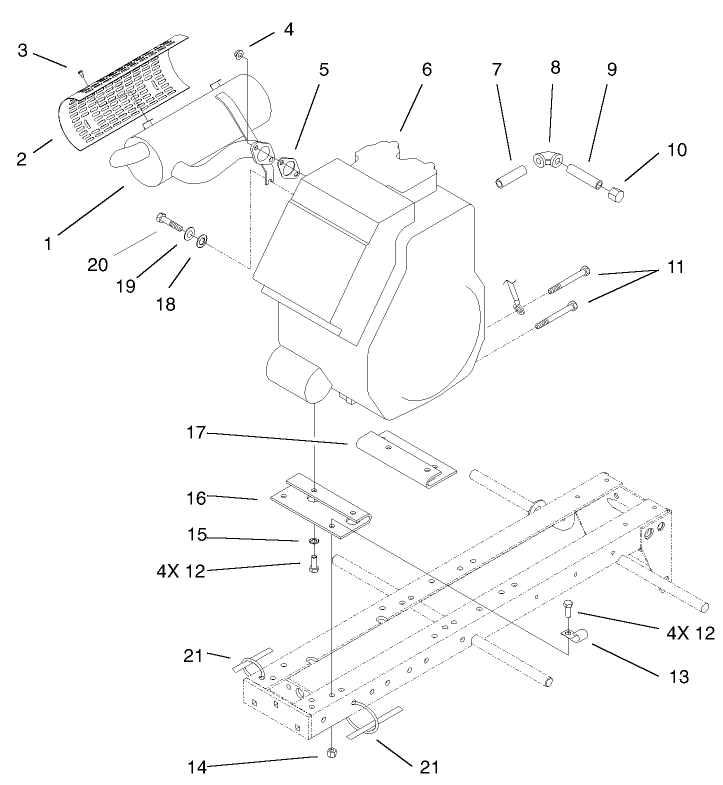 3
4
5
6
7
8
9
10
2
1
20
19
18
11
17
16
15
4X 12
4X 12
13
21
14
21