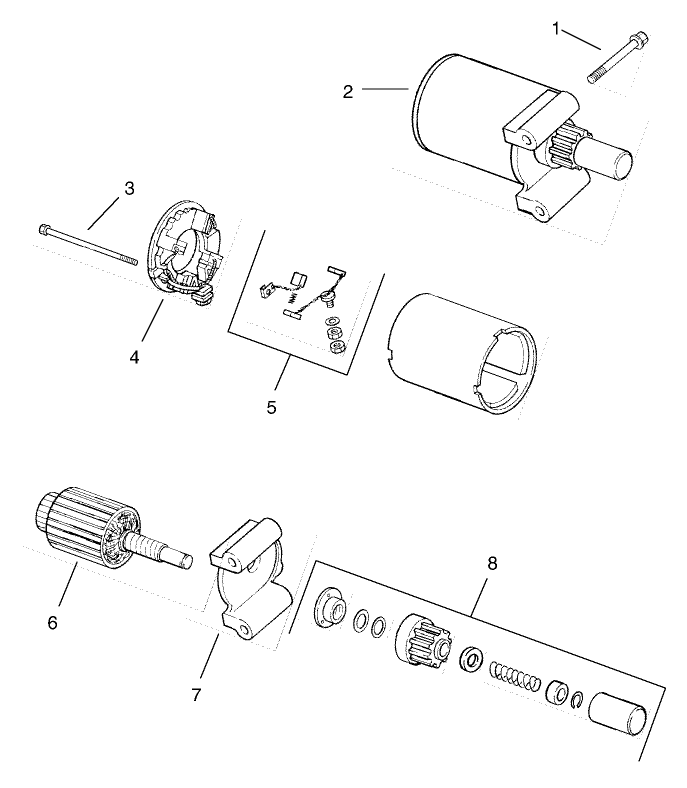 1
2
3
4
5
6
7
8