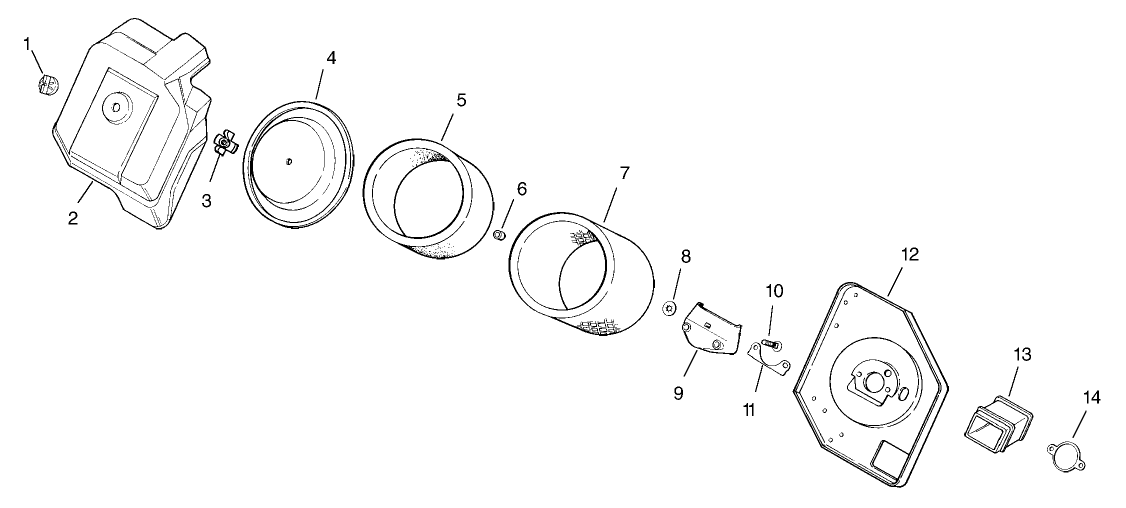 1
2
3
4
5
6
7
8
9
10
11
12
13
14