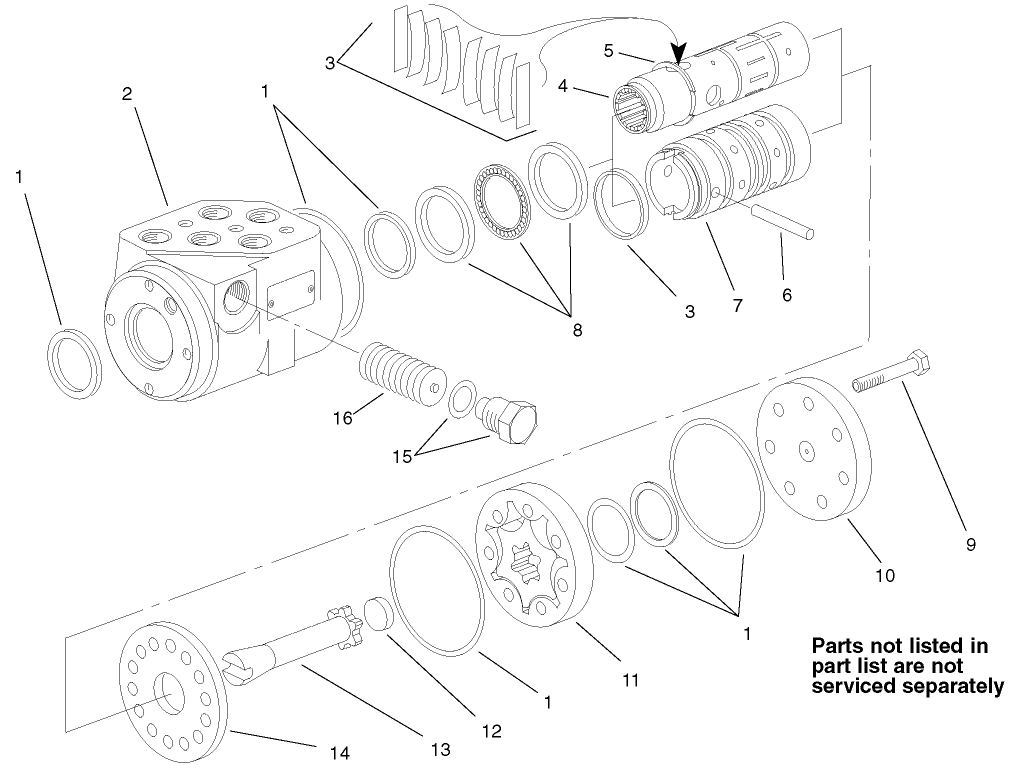 3
5
4
2
1
1
8
3
7
6
16
15
9
10
1
11
1
12
13
14

Parts not listed in part list are not serviced separately