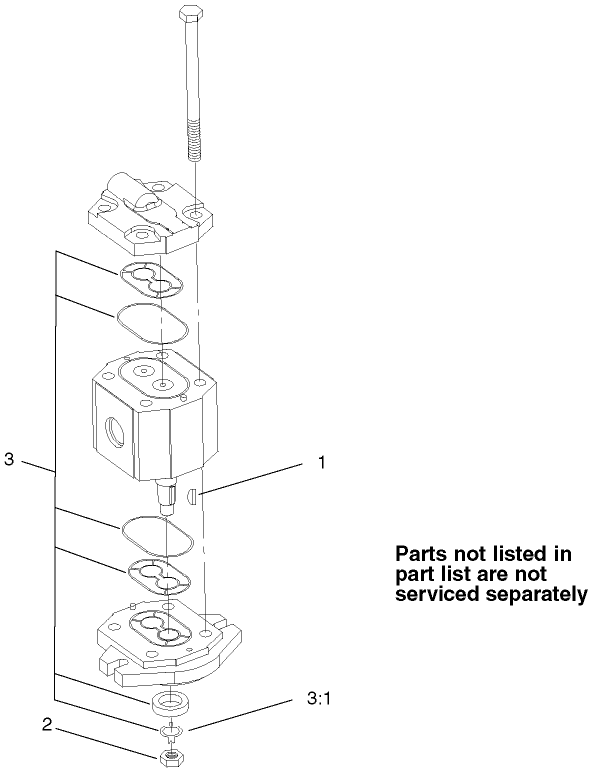 3

1

Parts not listed in part list are not serviced separately

3:1

2