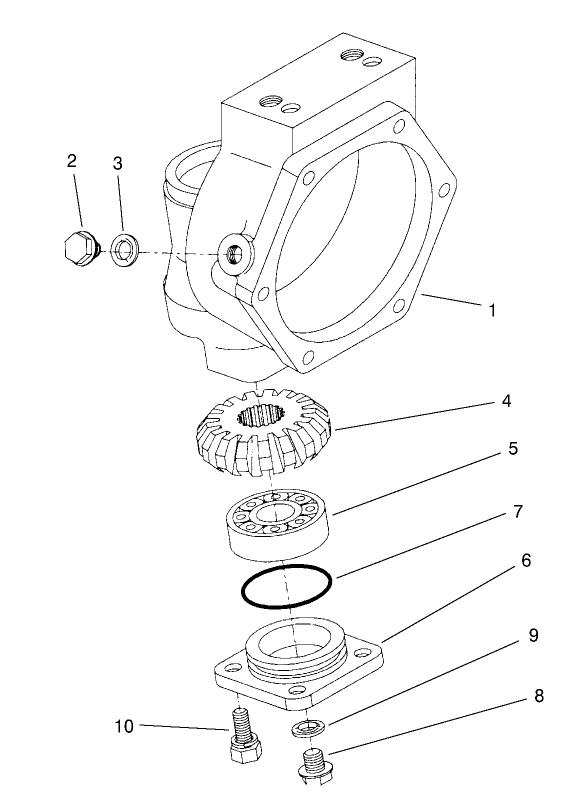 2
3
1
4
5
7
6
9
8
10