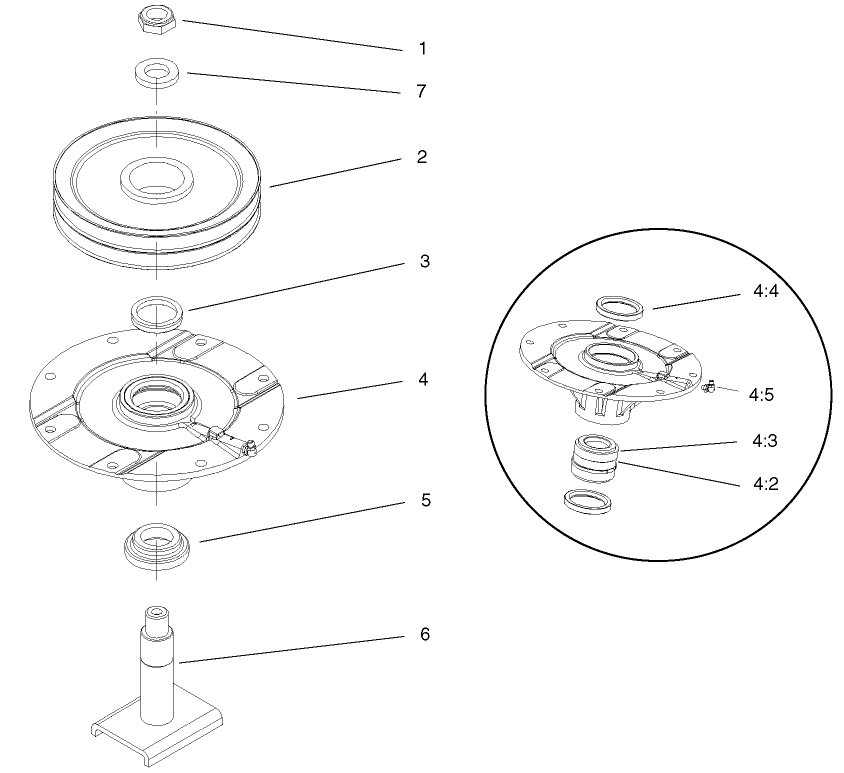 1
7
2
3
4
5
6
4:4
4:5
4:3
4:2