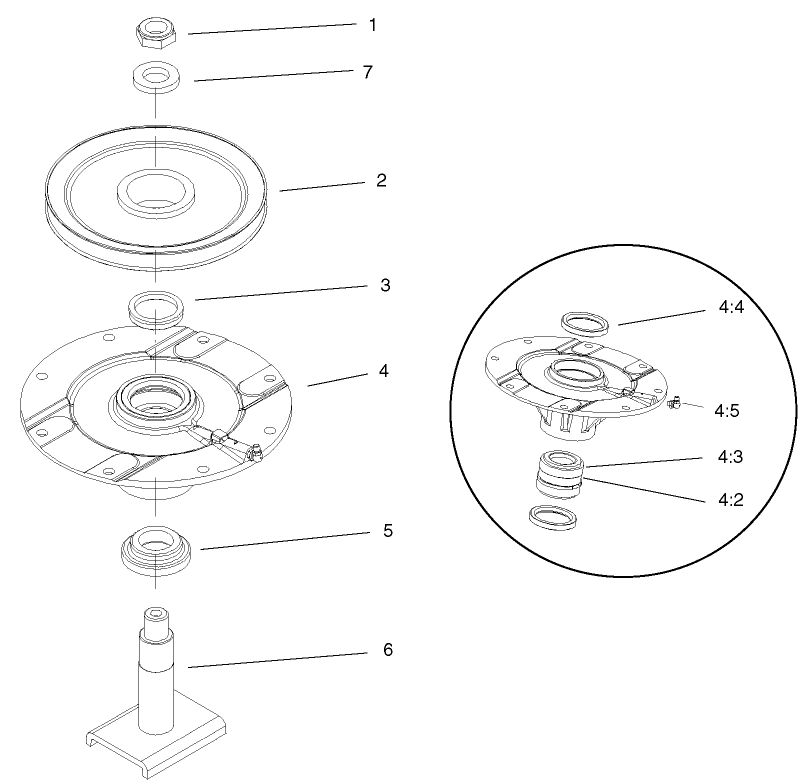 1
7
2
3
4
5
6
4:4
4:5
4:3
4:2