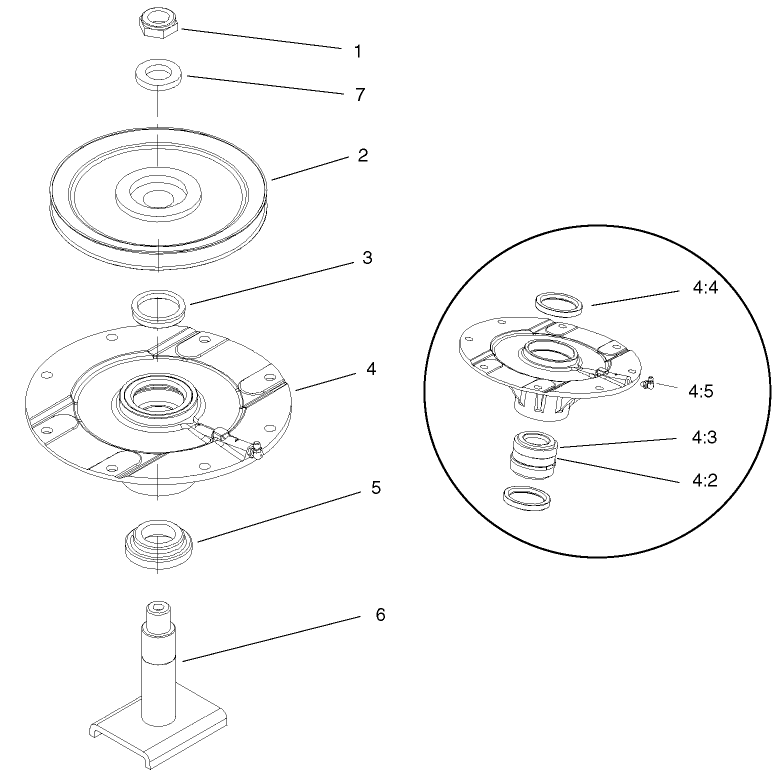 1
7
2
3
4
5
6
4:4
4:5
4:3
4:2