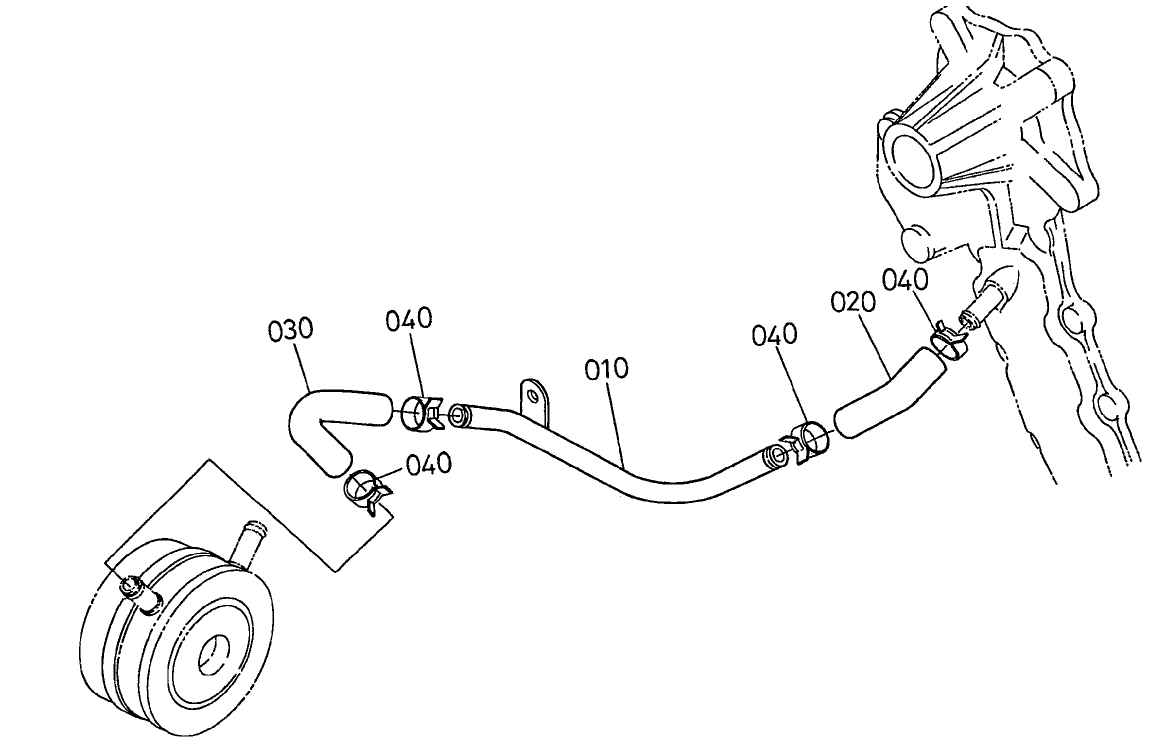 030
040
040
010
040
020
040