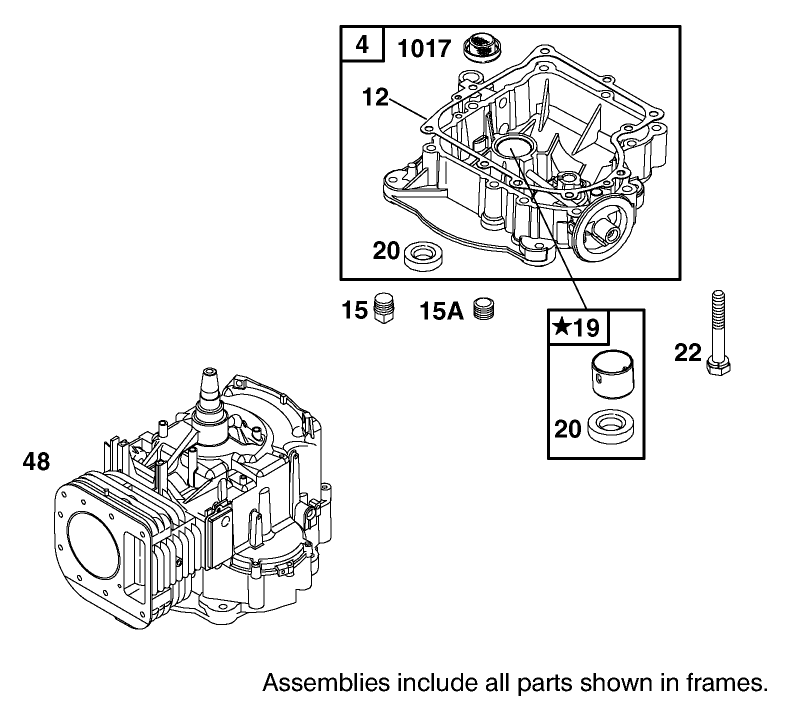 4
1017
12
20
15
15A
★19
20
22
48
Assemblies include all parts shown in frames.