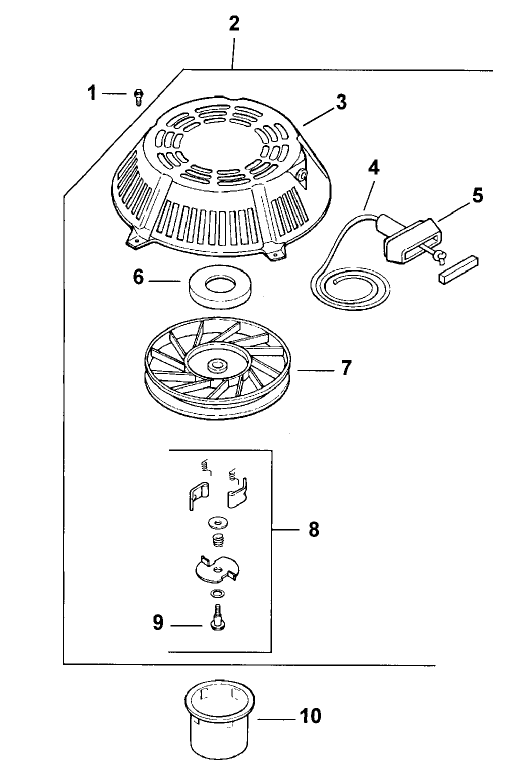 2
1
3
4
5
6
7
8
9
10