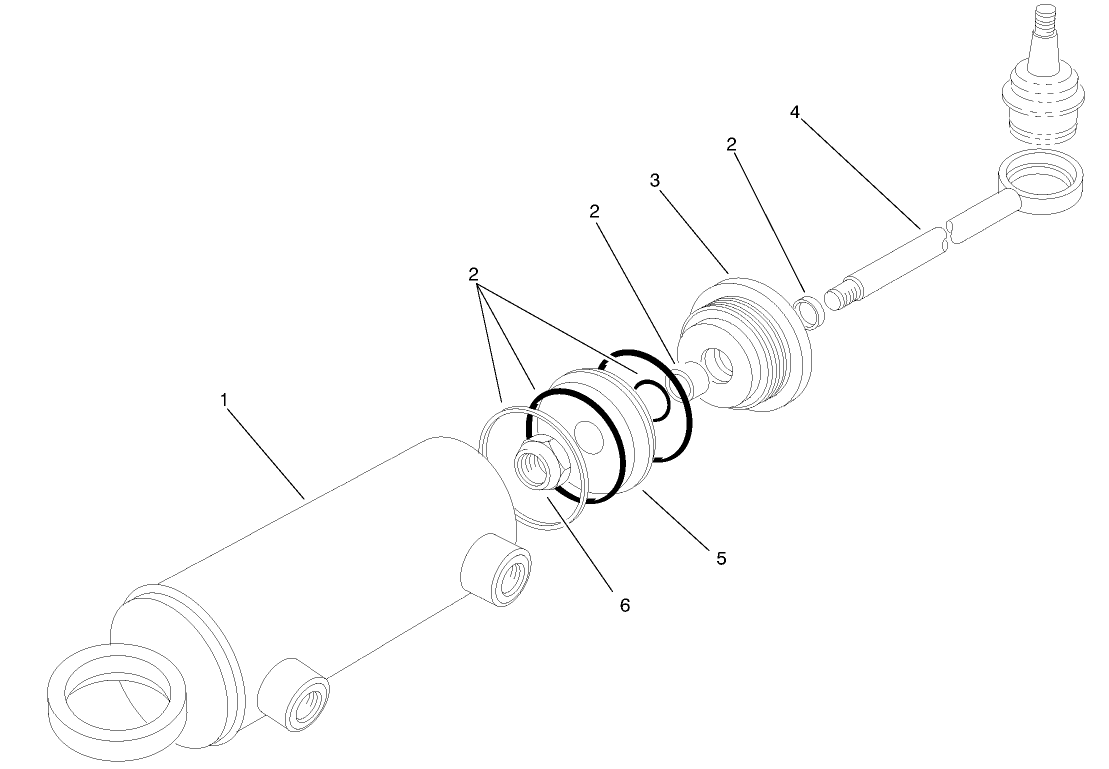 4
2
3
2
2
1
5
6